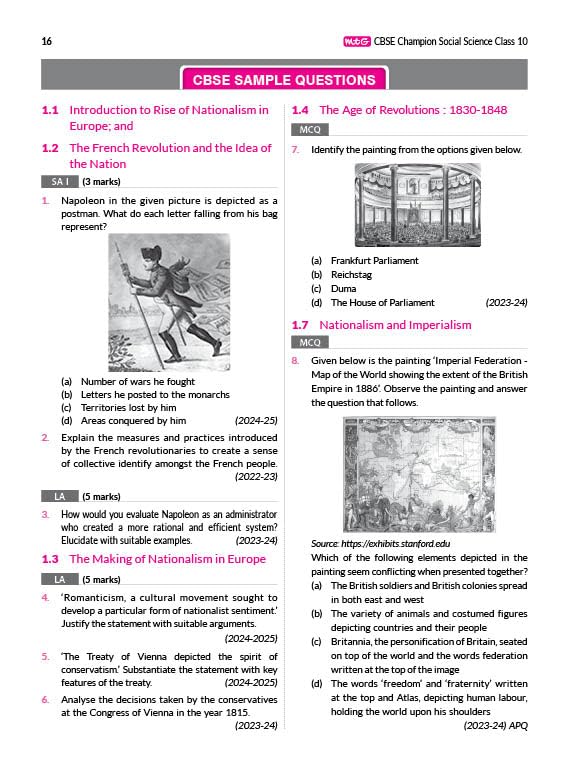 16

MtG CBSE Champion Social Science Class 10

CBSE SAMPLE QUESTIONS

1.1 Introduction to Rise of Nationalism in Europe; and

1.2 The French Revolution and the Idea of the Nation

SA I (3 marks)

1. Napoleon in the given picture is depicted as a postman. What do each letter falling from his bag represent?

(a) Number of wars he fought
(b) Letters he posted to the monarchs
(c) Territories lost by him
(d) Areas conquered by him (2024-25)

2. Explain the measures and practices introduced by the French revolutionaries to create a sense of collective identify amongst the French people. (2022-23)

LA (5 marks)

3. How would you evaluate Napoleon as an administrator who created a more rational and efficient system? Elucidate with suitable examples. (2023-24)

1.3 The Making of Nationalism in Europe

LA (5 marks)

4. 'Romanticism, a cultural movement sought to develop a particular form of nationalist sentiment.' Justify the statement with suitable arguments. (2024-2025)

5. 'The Treaty of Vienna depicted the spirit of conservatism.' Substantiate the statement with key features of the treaty. (2024-2025)

6. Analyse the decisions taken by the conservatives at the Congress of Vienna in the year 1815. (2023-24)

1.4 The Age of Revolutions : 1830-1848

MCQ

7. Identify the painting from the options given below.

(a) Frankfurt Parliament
(b) Reichstag
(c) Duma
(d) The House of Parliament (2023-24)

1.7 Nationalism and Imperialism

MCQ

8. Given below is the painting 'Imperial Federation - Map of the World showing the extent of the British Empire in 1886'. Observe the painting and answer the question that follows.

Source: https://exhibits.stanford.edu
Which of the following elements depicted in the painting seem conflicting when presented together?
(a) The British soldiers and British colonies spread in both east and west
(b) The variety of animals and costumed figures depicting countries and their people
(c) Britannia, the personification of Britain, seated on top of the world and the words federation written at the top of the image
(d) The words 'freedom' and 'fraternity' written at the top and Atlas, depicting human labour, holding the world upon his shoulders
(2023-24) APQ