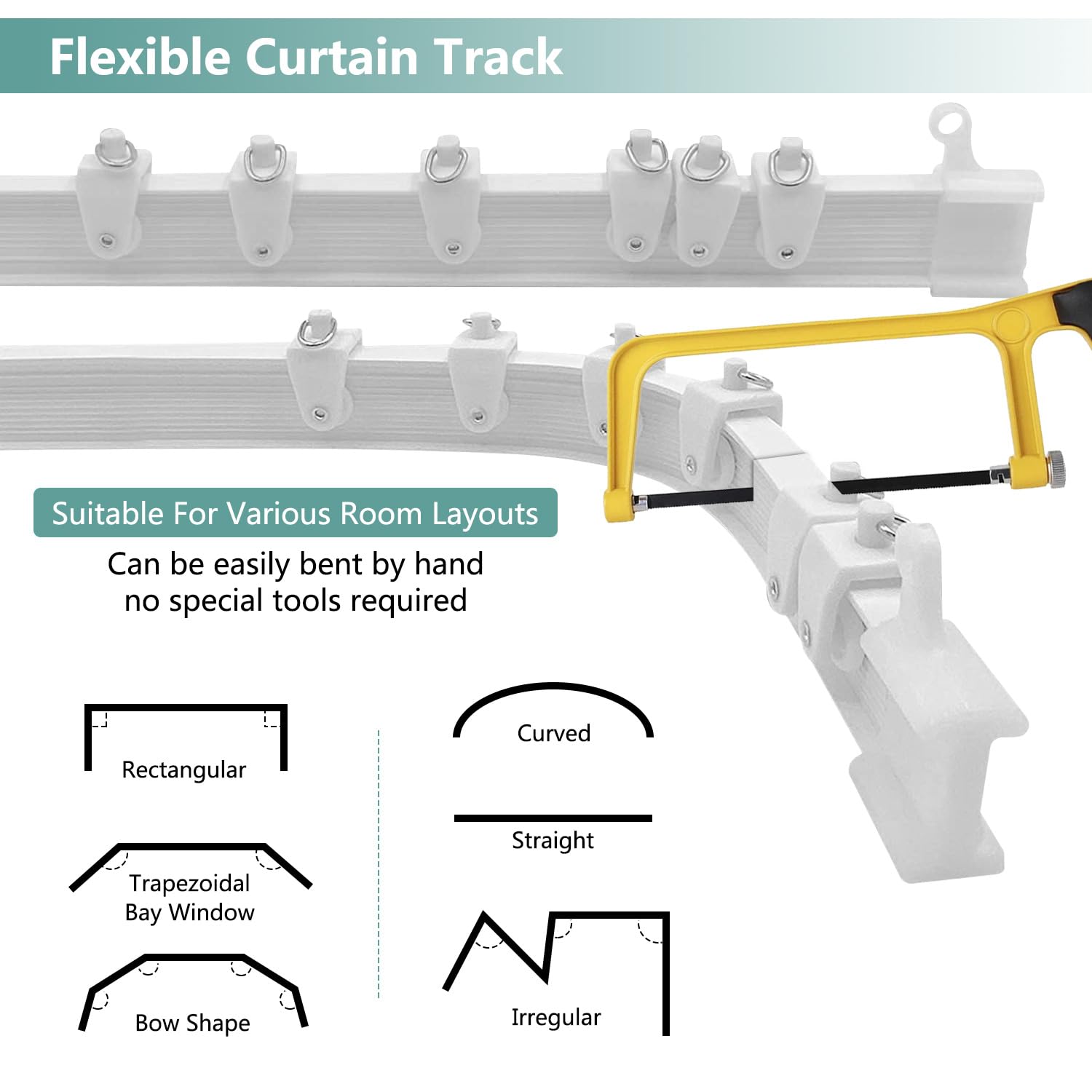 Flexible Curtain Track

Suitable For Various Room Layouts

Can be easily bent by hand
no special tools required

Rectangular

Trapezoidal
Bay Window

Bow Shape

Curved

Straight

Irregular