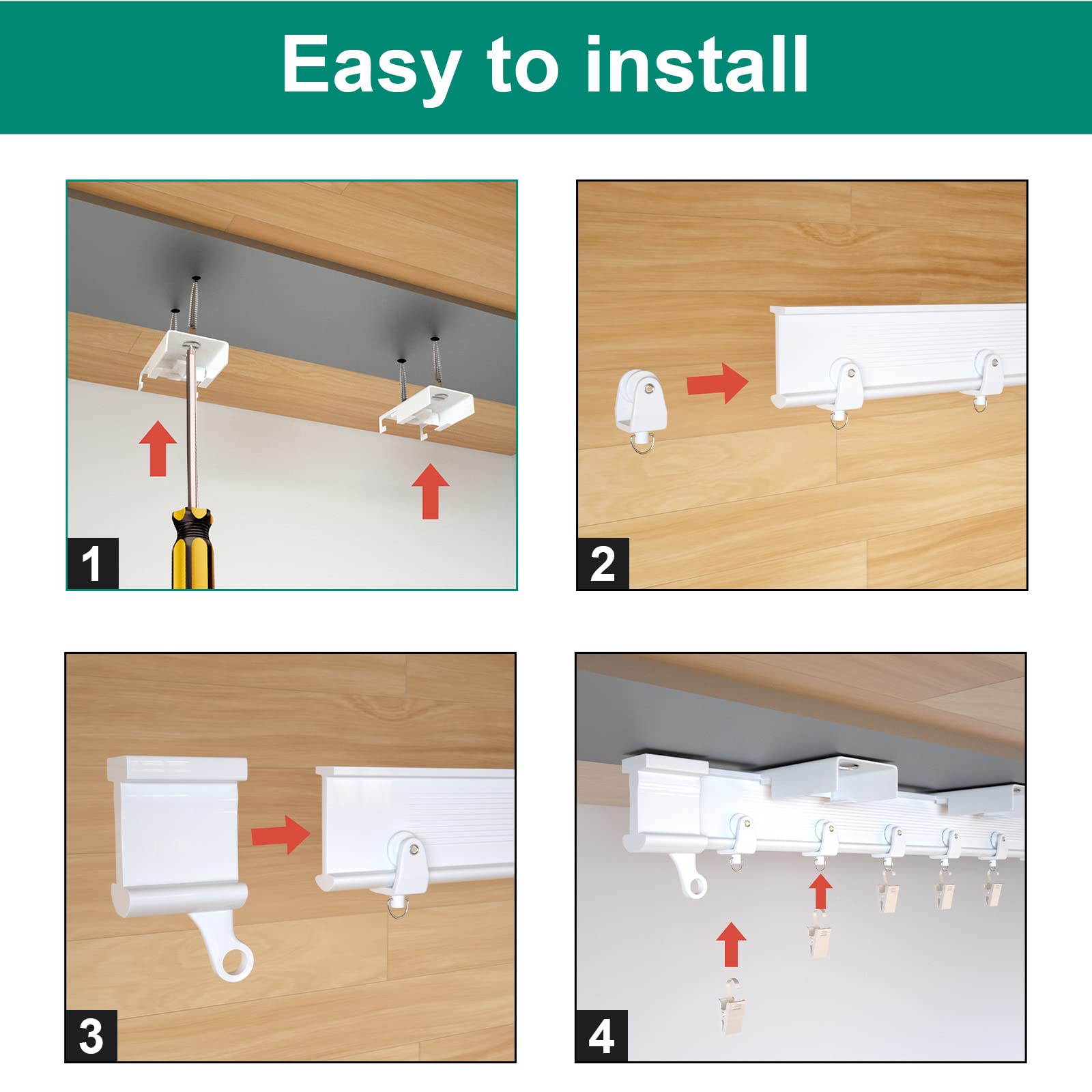 Easy to install

1

2

3

4