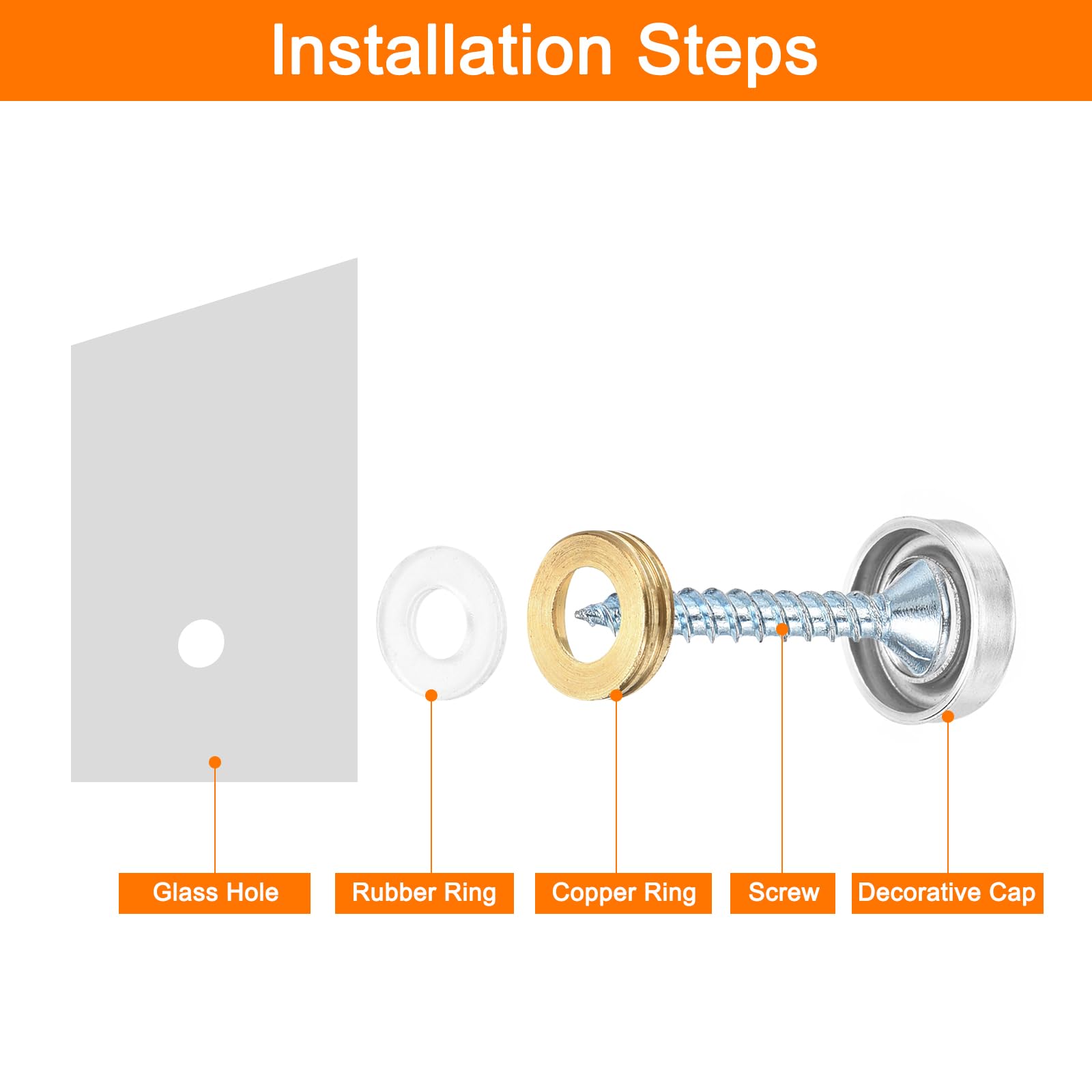 Installation Steps

Glass Hole
Rubber Ring
Copper Ring
Screw
Decorative Cap