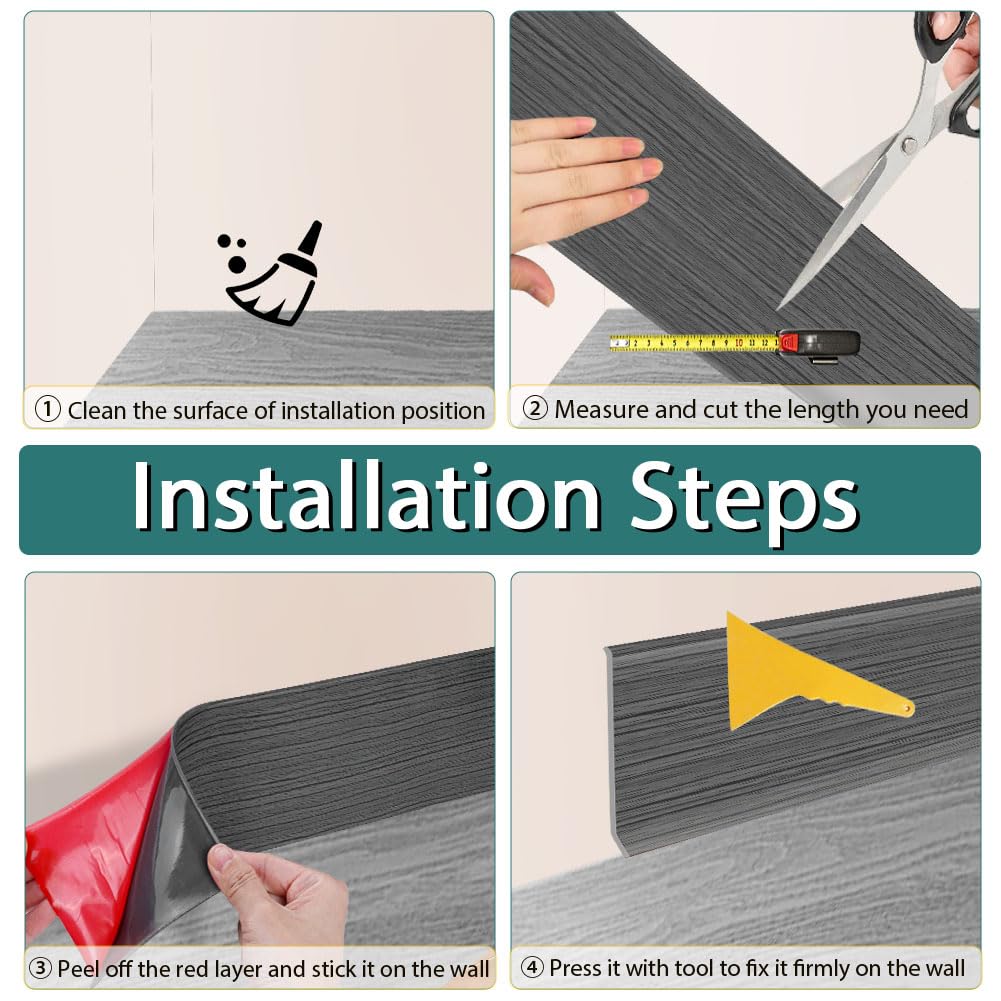 ① Clean the surface of installation position

② Measure and cut the length you need

Installation Steps

③ Peel off the red layer and stick it on the wall

④ Press it with tool to fix it firmly on the wall