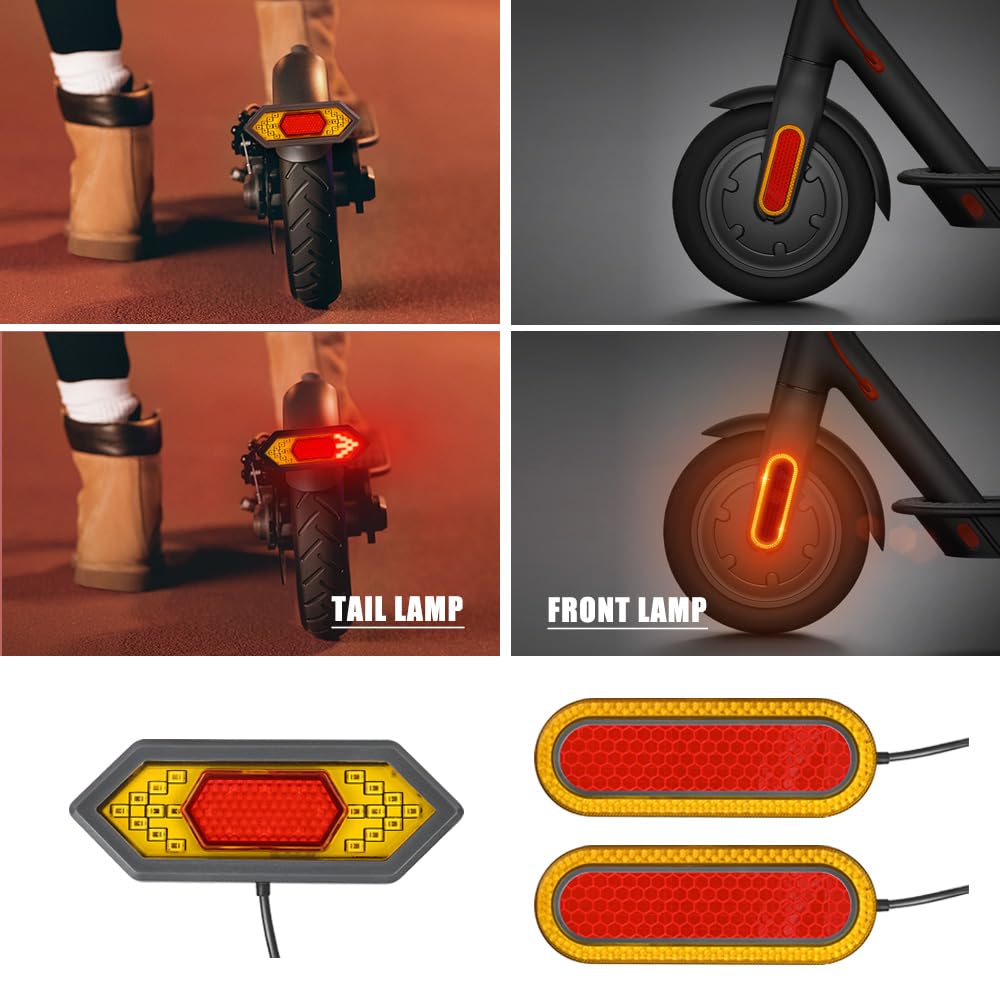 TAIL LAMP

FRONT LAMP