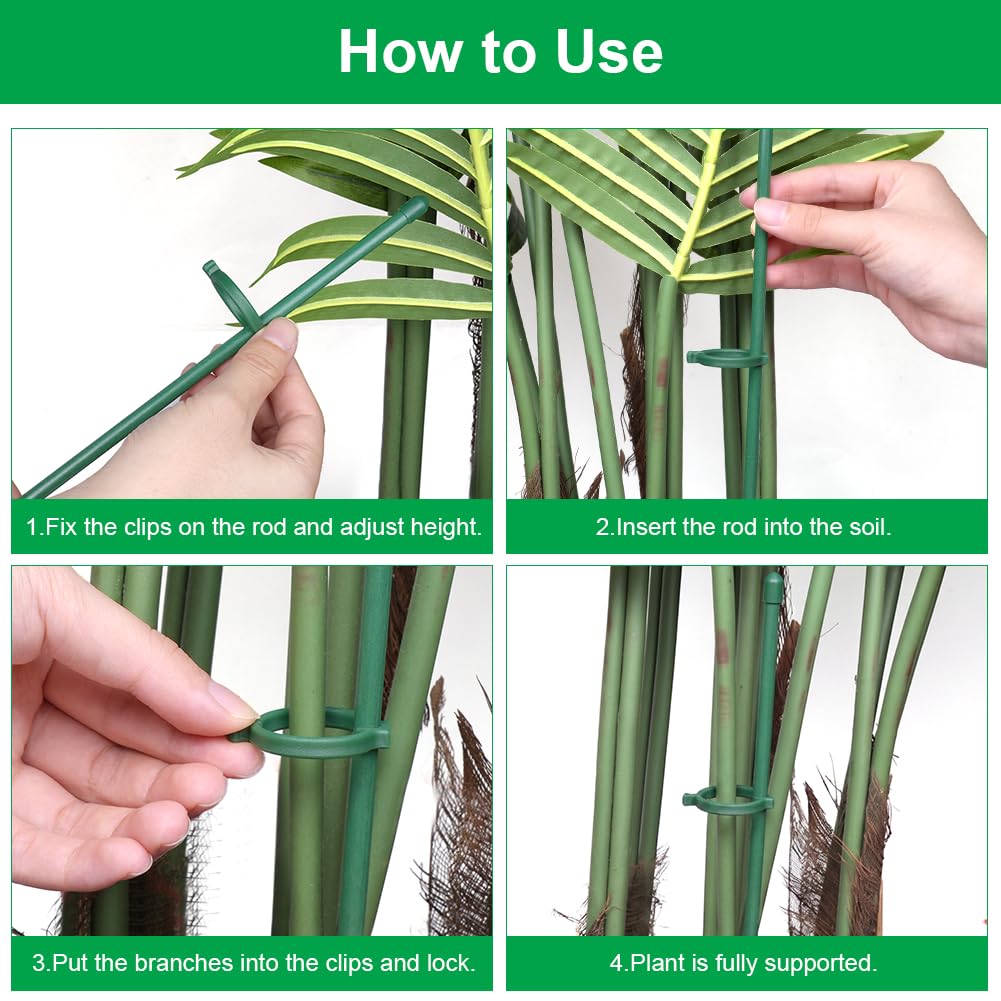 How to Use

1.Fix the clips on the rod and adjust height.

2.Insert the rod into the soil.

3.Put the branches into the clips and lock.

4.Plant is fully supported.