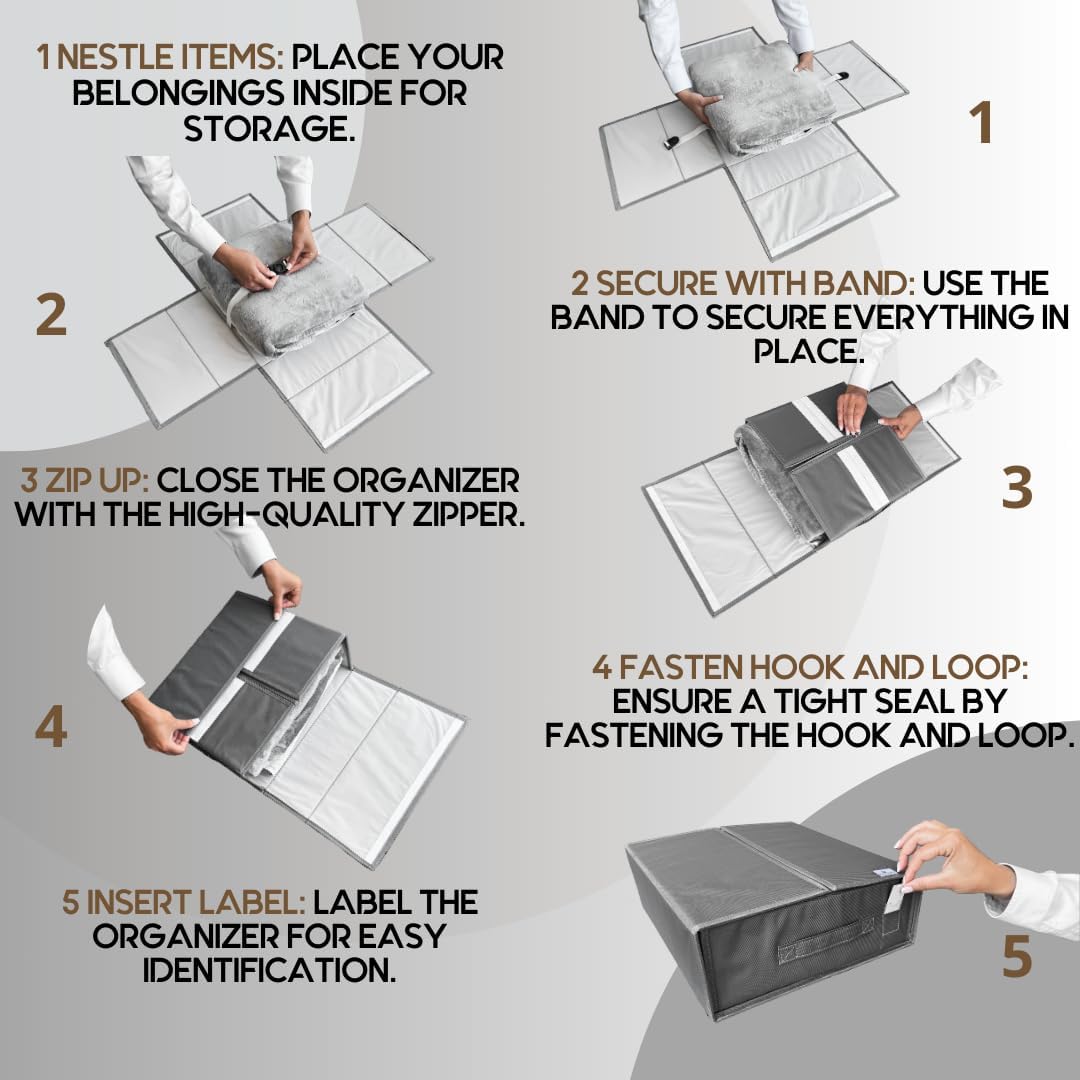 1 NESTLE ITEMS: PLACE YOUR BELONGINGS INSIDE FOR STORAGE.

1

2

2 SECURE WITH BAND: USE THE BAND TO SECURE EVERYTHING IN PLACE.

3 ZIP UP: CLOSE THE ORGANIZER WITH THE HIGH-QUALITY ZIPPER.

3

4

4 FASTEN HOOK AND LOOP: ENSURE A TIGHT SEAL BY FASTENING THE HOOK AND LOOP.

5 INSERT LABEL: LABEL THE ORGANIZER FOR EASY IDENTIFICATION.

5