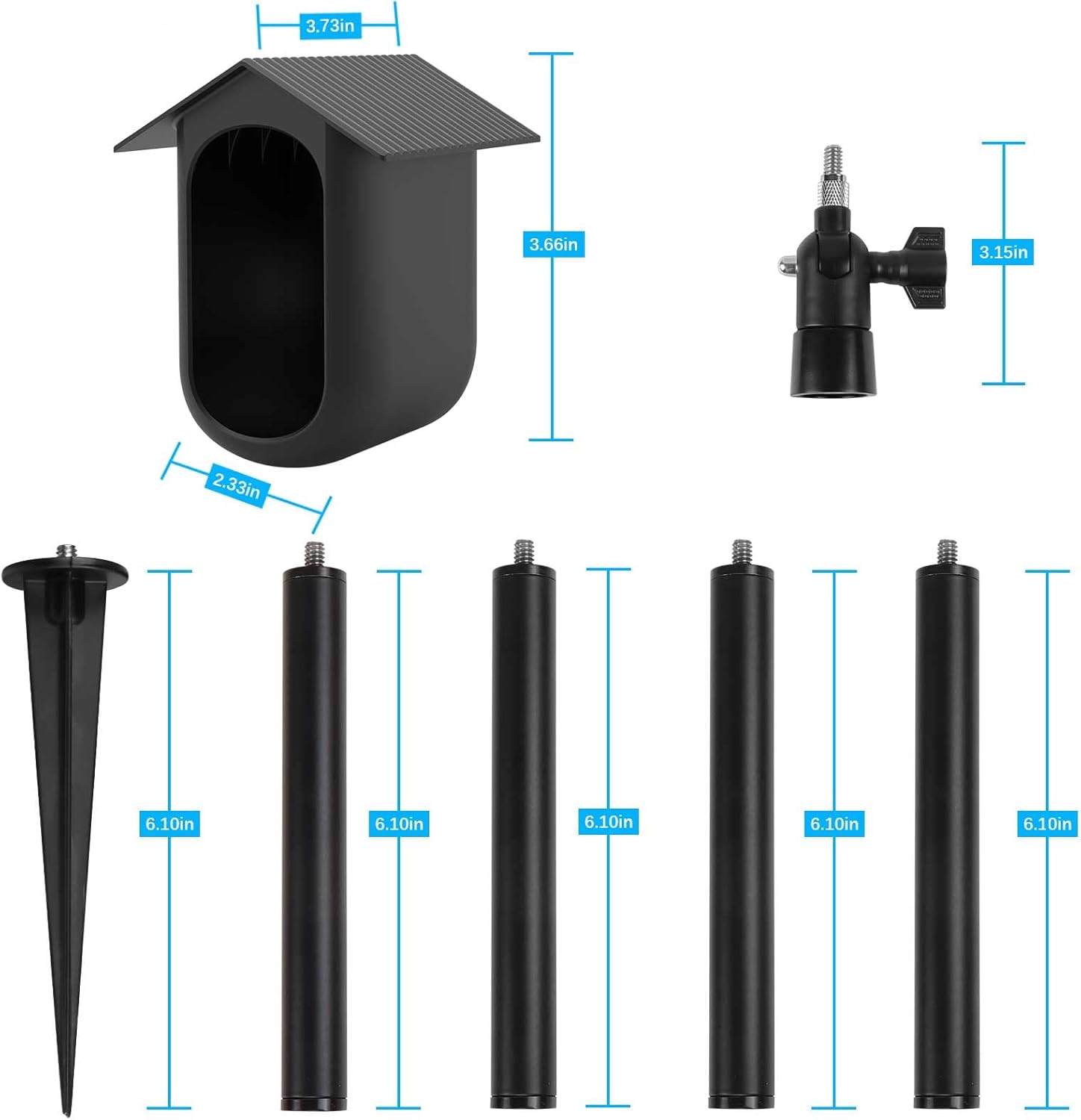 3.73in

3.66in

3.15in

2.33in

6.10in

6.10in

6.10in

6.10in

6.10in