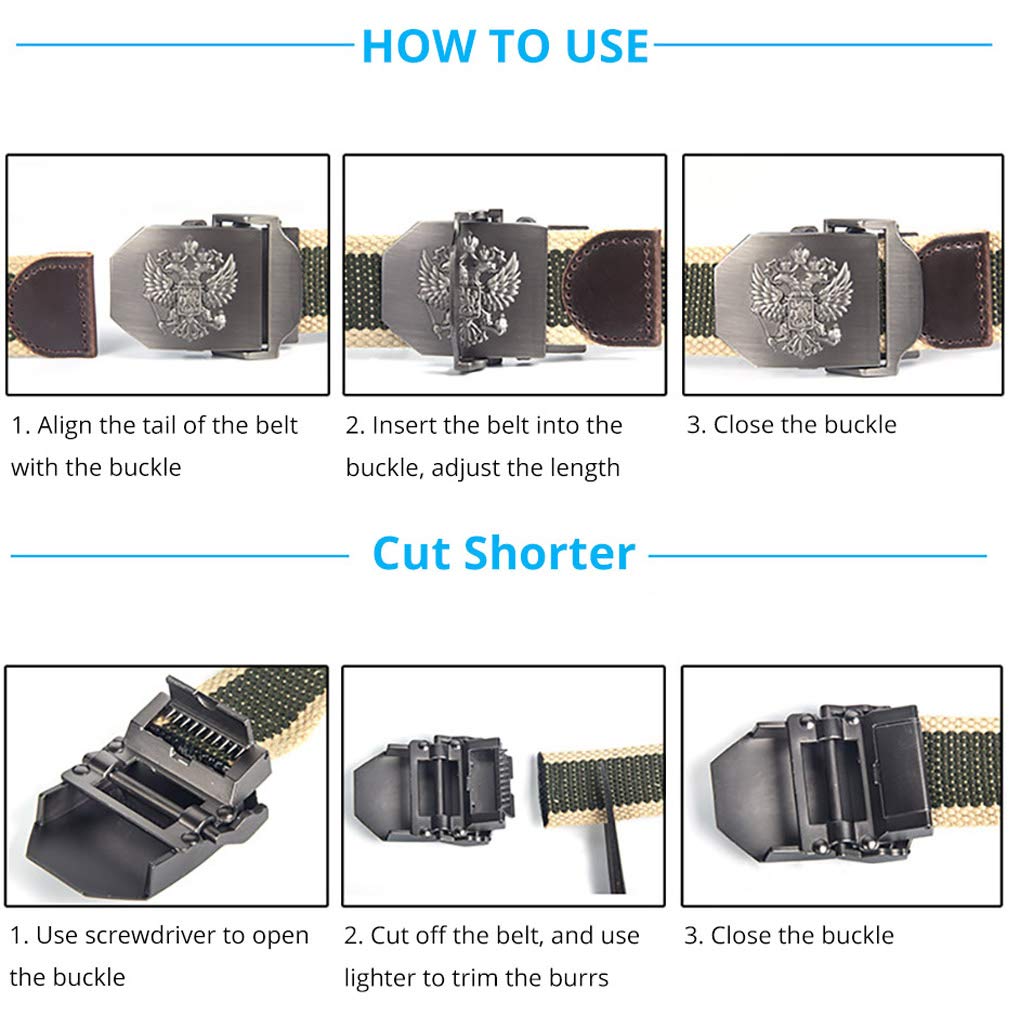 HOW TO USE

1. Align the tail of the belt with the buckle

2. Insert the belt into the buckle, adjust the length

3. Close the buckle

Cut Shorter

1. Use screwdriver to open the buckle

2. Cut off the belt, and use lighter to trim the burrs

3. Close the buckle