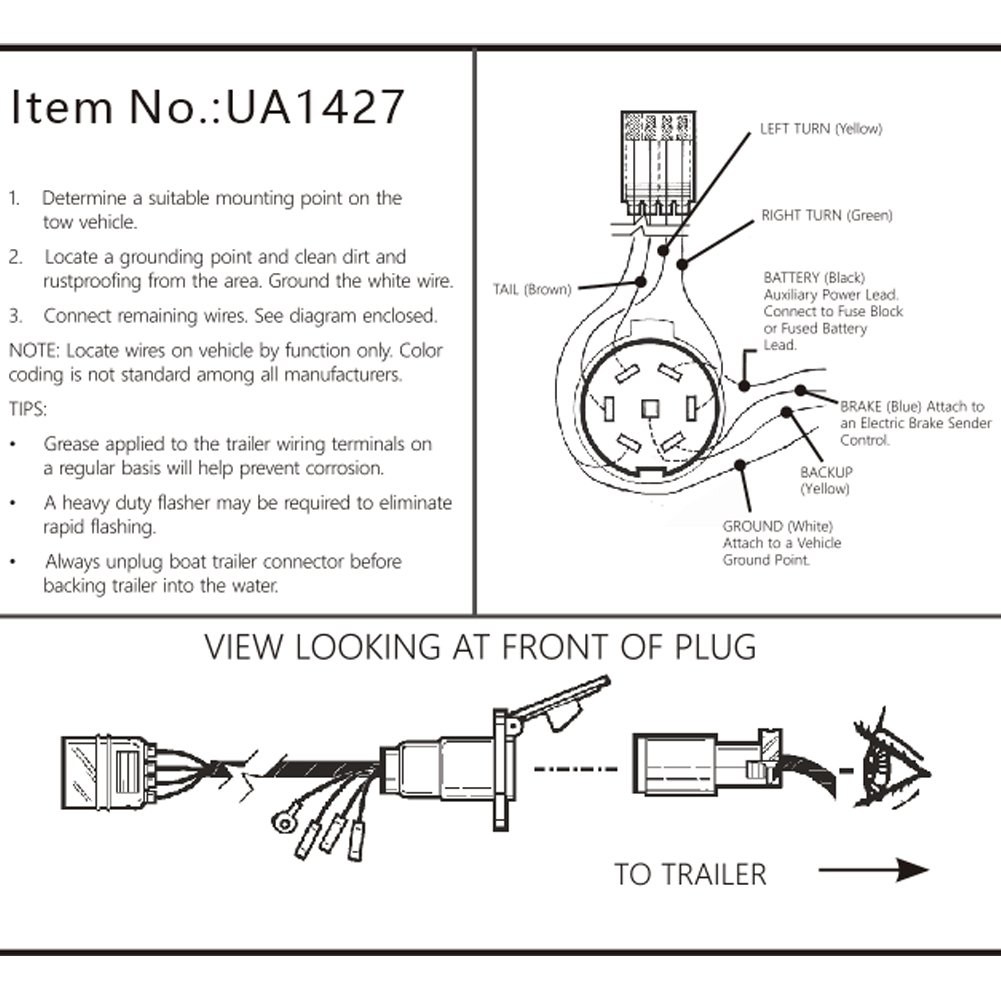 Item No.:UA1427

1. Determine a suitable mounting point on the tow vehicle.

2. Locate a grounding point and clean dirt and rustproofing from the area. Ground the white wire.

3. Connect remaining wires. See diagram enclosed.

NOTE: Locate wires on vehicle by function only. Color coding is not standard among all manufacturers.

TIPS:

• Grease applied to the trailer wiring terminals on a regular basis will help prevent corrosion.

• A heavy duty flasher may be required to eliminate rapid flashing.

• Always unplug boat trailer connector before backing trailer into the water.

LEFT TURN (Yellow)

RIGHT TURN (Green)

TAIL (Brown)

BATTERY (Black) Auxiliary Power Lead. Connect to Fuse Block or Fused Battery Lead.

BRAKE (Blue) Attach to an Electric Brake Sender Control.

BACKUP (Yellow)

GROUND (White) Attach to a Vehicle Ground Point.

VIEW LOOKING AT FRONT OF PLUG

TO TRAILER