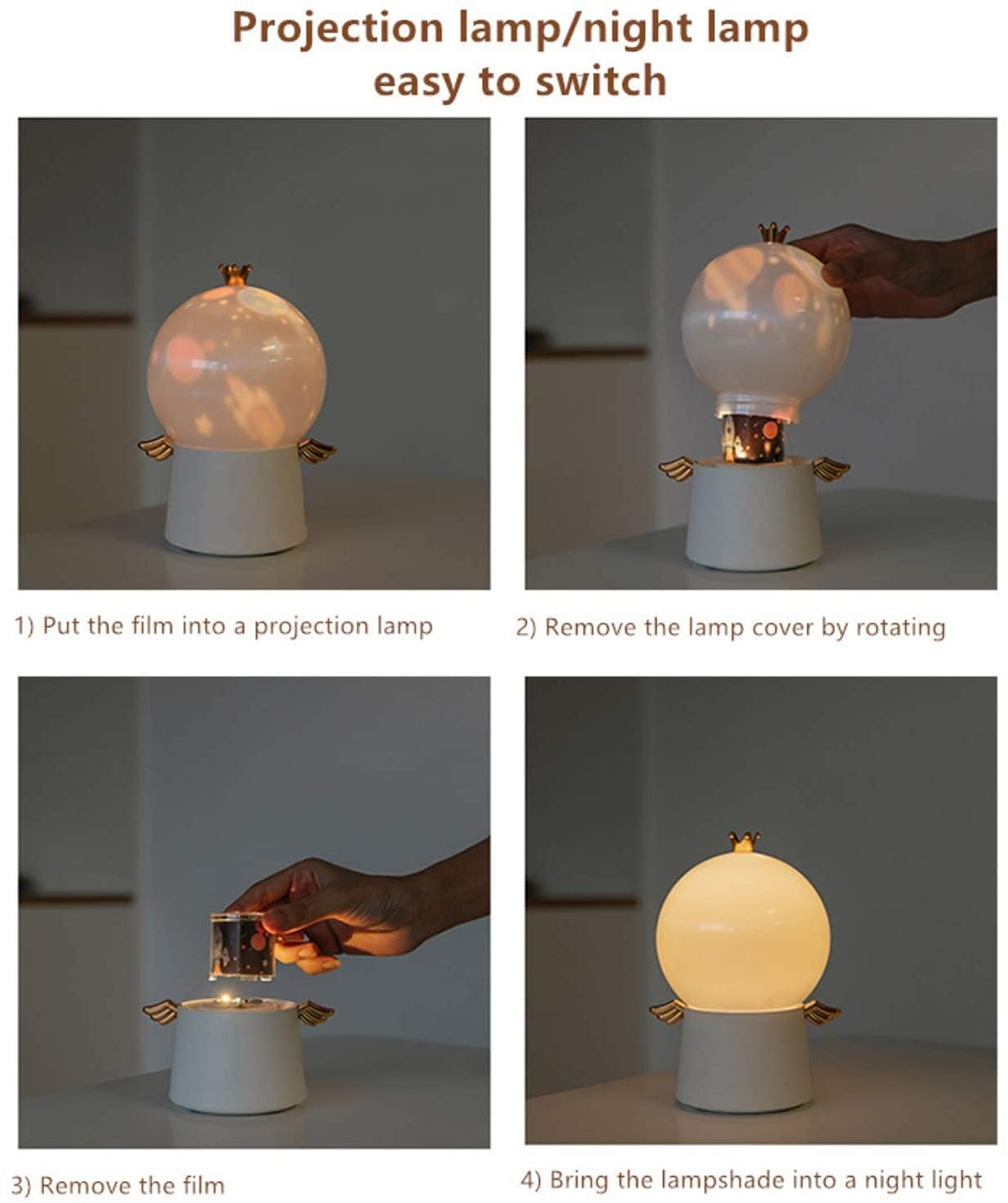 Projection lamp/night lamp
easy to switch

1) Put the film into a projection lamp

2) Remove the lamp cover by rotating

3) Remove the film

4) Bring the lampshade into a night light