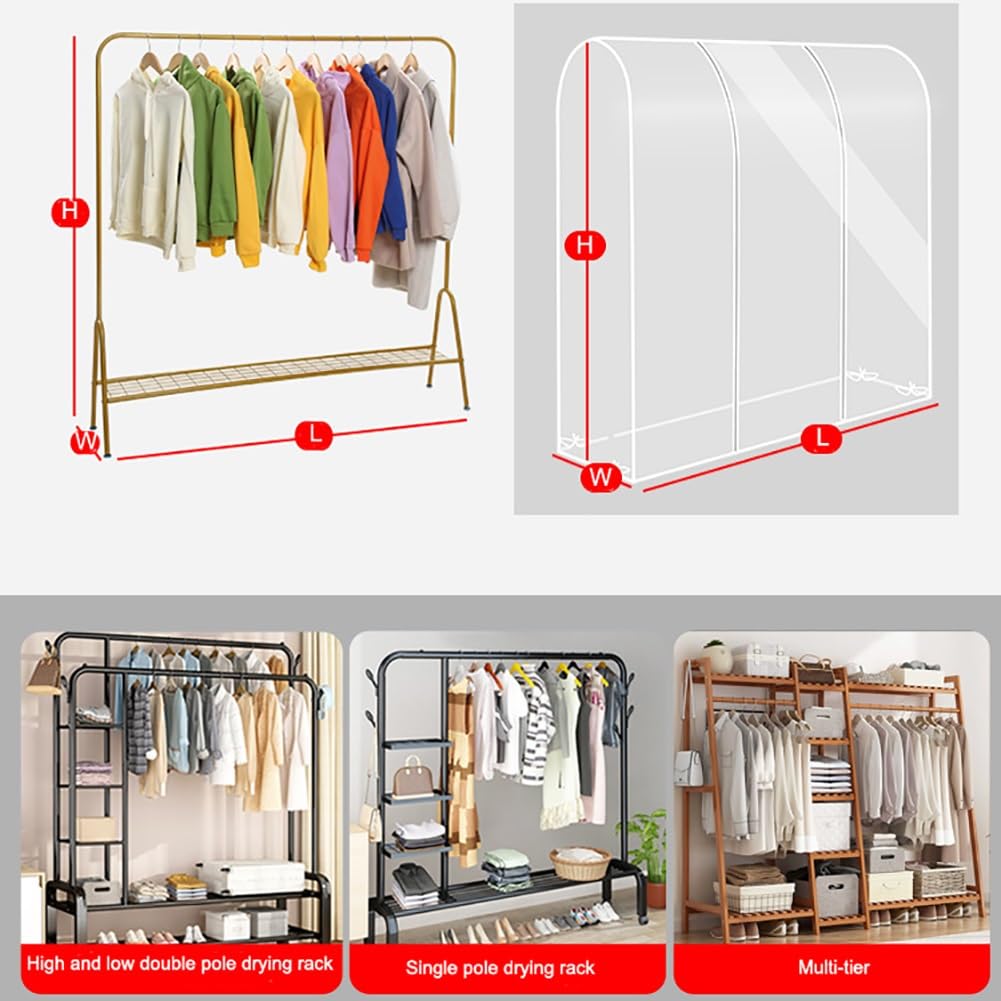 H

W

L

H

W

L

High and low double pole drying rack

Single pole drying rack

Multi-tier