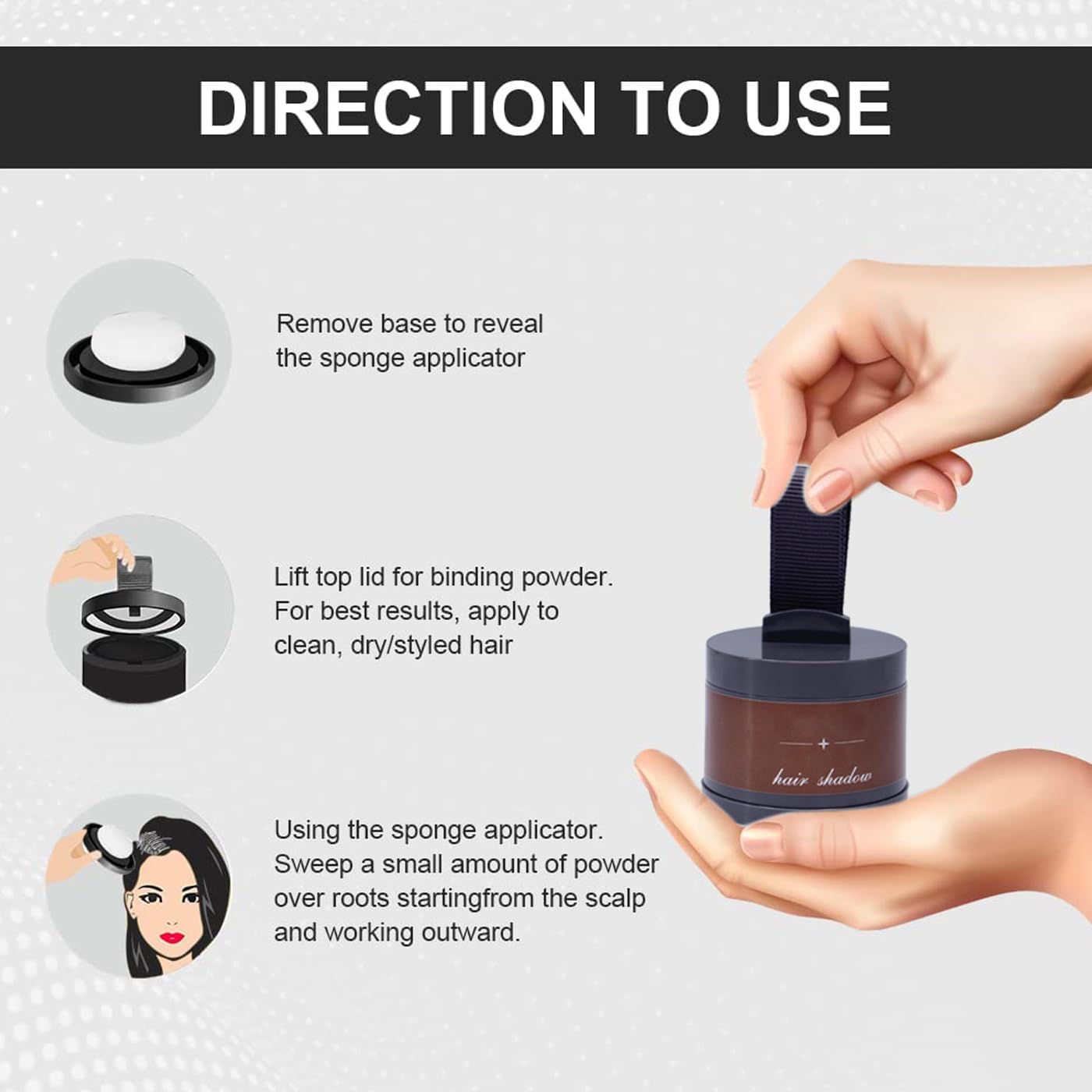 DIRECTION TO USE

Remove base to reveal the sponge applicator

Lift top lid for binding powder. For best results, apply to clean, dry/styled hair

Using the sponge applicator. Sweep a small amount of powder over roots startingfrom the scalp and working outward.

hair shadow