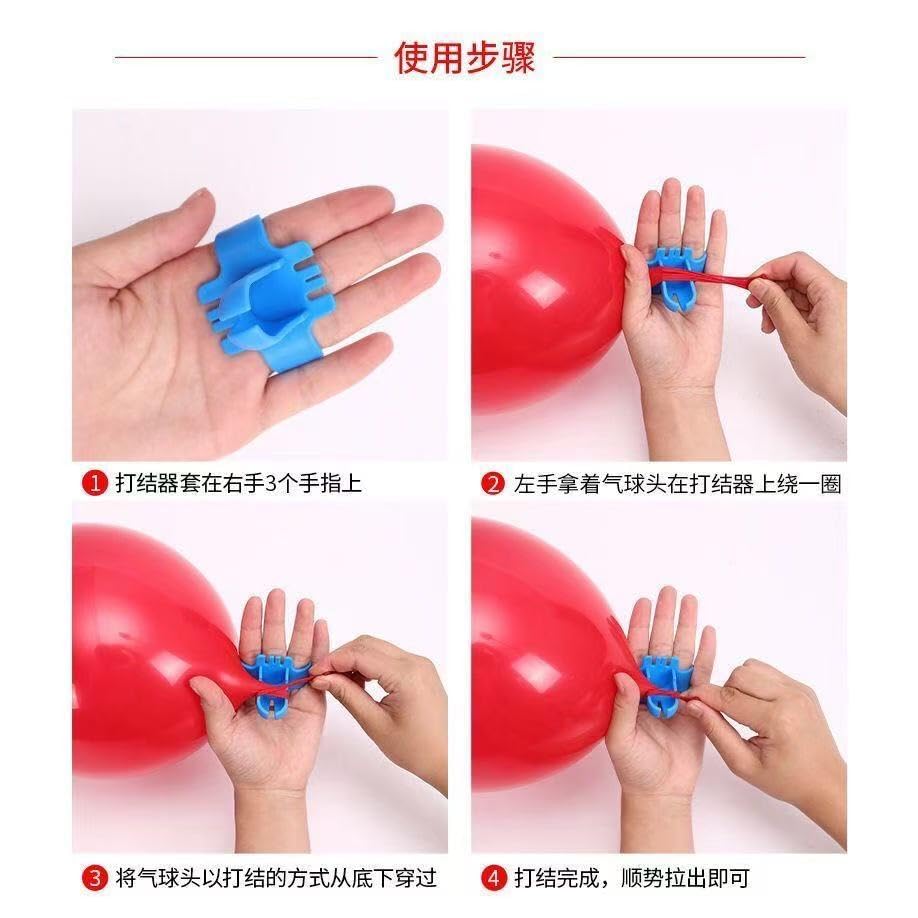 使用步骤

1 打结器套在右手3个手指上

2 左手拿着气球头在打结器上绕一圈

3 将气球头以打结的方式从底下穿过

4 打结完成，顺势拉出即可