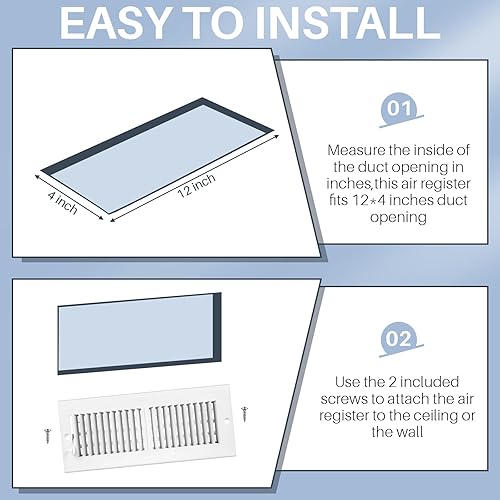 EASY TO INSTALL

4 inch

12 inch

01

Measure the inside of the duct opening in inches,this air register fits 12*4 inches duct opening

02

Use the 2 included screws to attach the air register to the ceiling or the wall