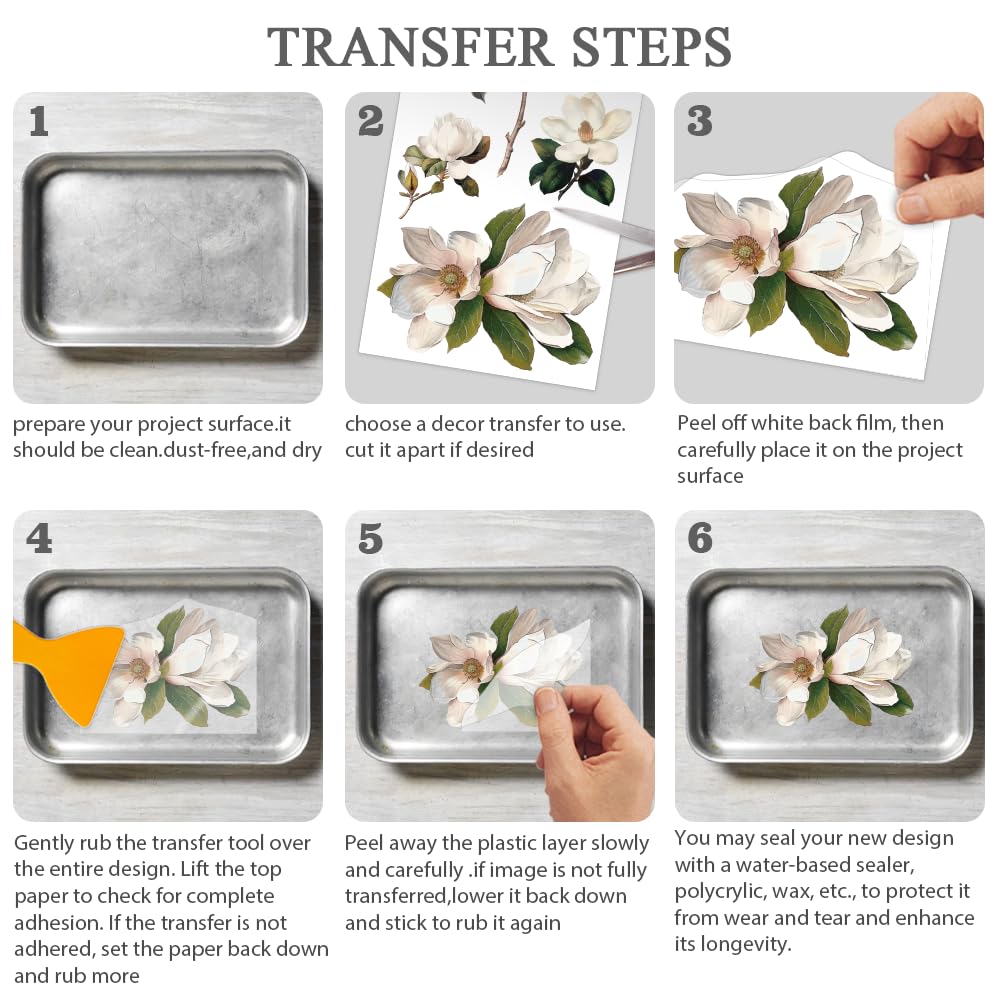 TRANSFER STEPS

1

prepare your project surface.it should be clean.dust-free,and dry

2

choose a decor transfer to use. cut it apart if desired

3

Peel off white back film, then carefully place it on the project surface

4

Gently rub the transfer tool over the entire design. Lift the top paper to check for complete adhesion. If the transfer is not adhered, set the paper back down and rub more

5

Peel away the plastic layer slowly and carefully .if image is not fully transferred,lower it back down and stick to rub it again

6

You may seal your new design with a water-based sealer, polycrylic, wax, etc., to protect it from wear and tear and enhance its longevity.