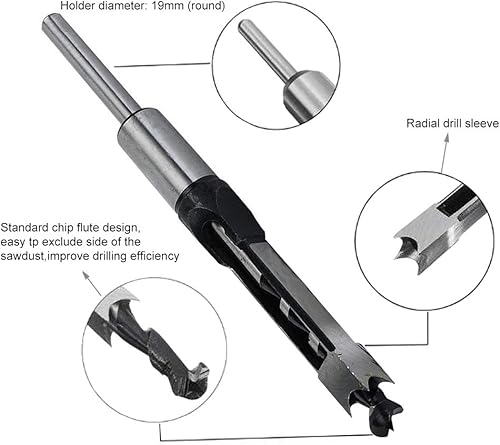 Holder diameter: 19mm (round)

Radial drill sleeve

Standard chip flute design, easy tp exclude side of the sawdust,improve drilling efficiency