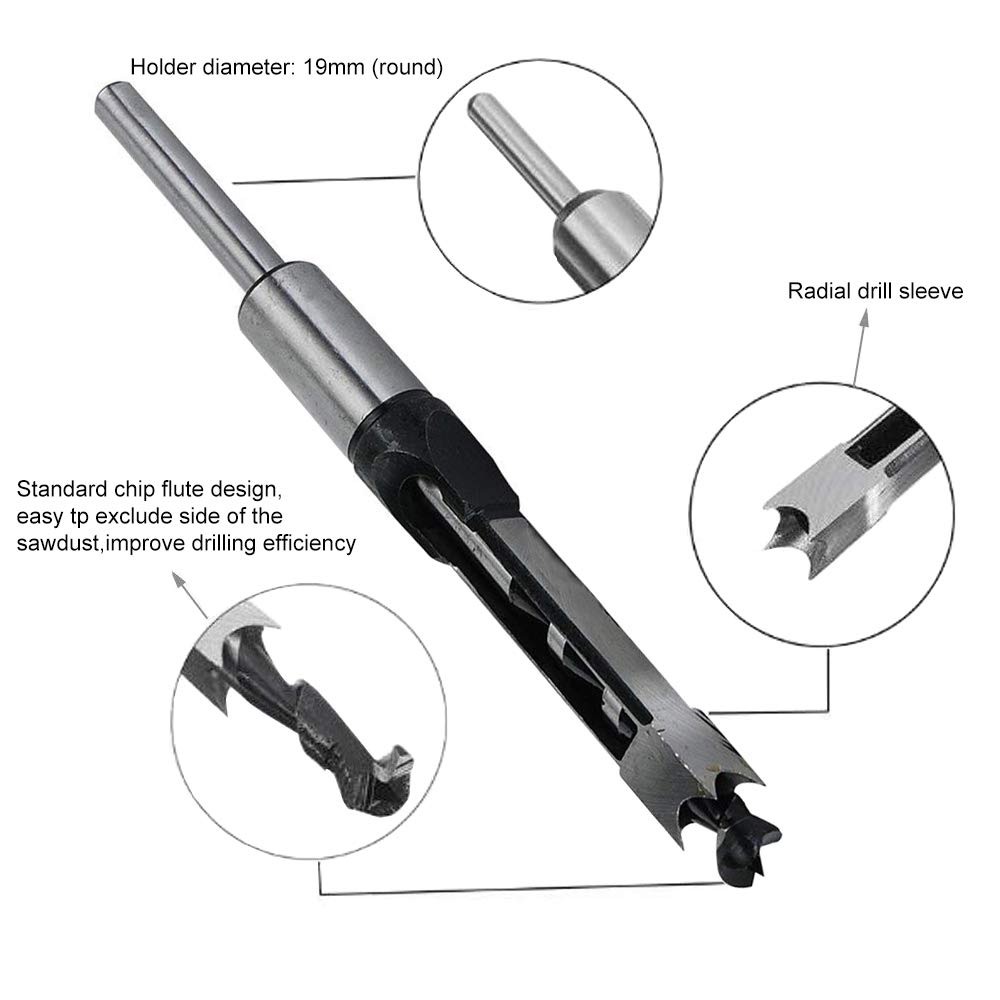 Holder diameter: 19mm (round)

Radial drill sleeve

Standard chip flute design, easy tp exclude side of the sawdust,improve drilling efficiency