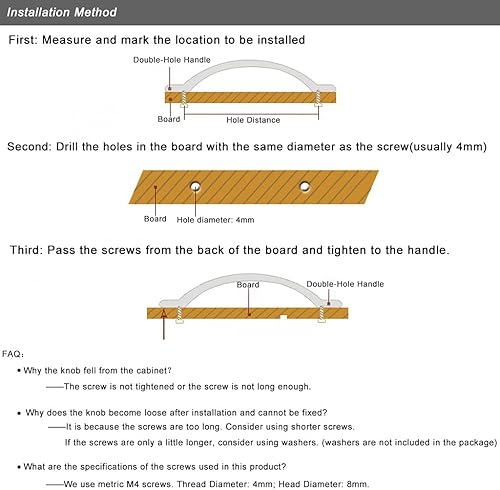 Installation Method

First: Measure and mark the location to be installed

Double-Hole Handle

Board

Hole Distance

Second: Drill the holes in the board with the same diameter as the screw(usually 4mm)

Board

Hole diameter: 4mm

Third: Pass the screws from the back of the board and tighten to the handle.

Board

Double-Hole Handle

FAQ:

• Why the knob fell from the cabinet?

——The screw is not tightened or the screw is not long enough.

• Why does the knob become loose after installation and cannot be fixed?

——It is because the screws are too long. Consider using shorter screws.

If the screws are only a little longer, consider using washers. (washers are not included in the package)

• What are the specifications of the screws used in this product?

——We use metric M4 screws. Thread Diameter: 4mm; Head Diameter: 8mm.