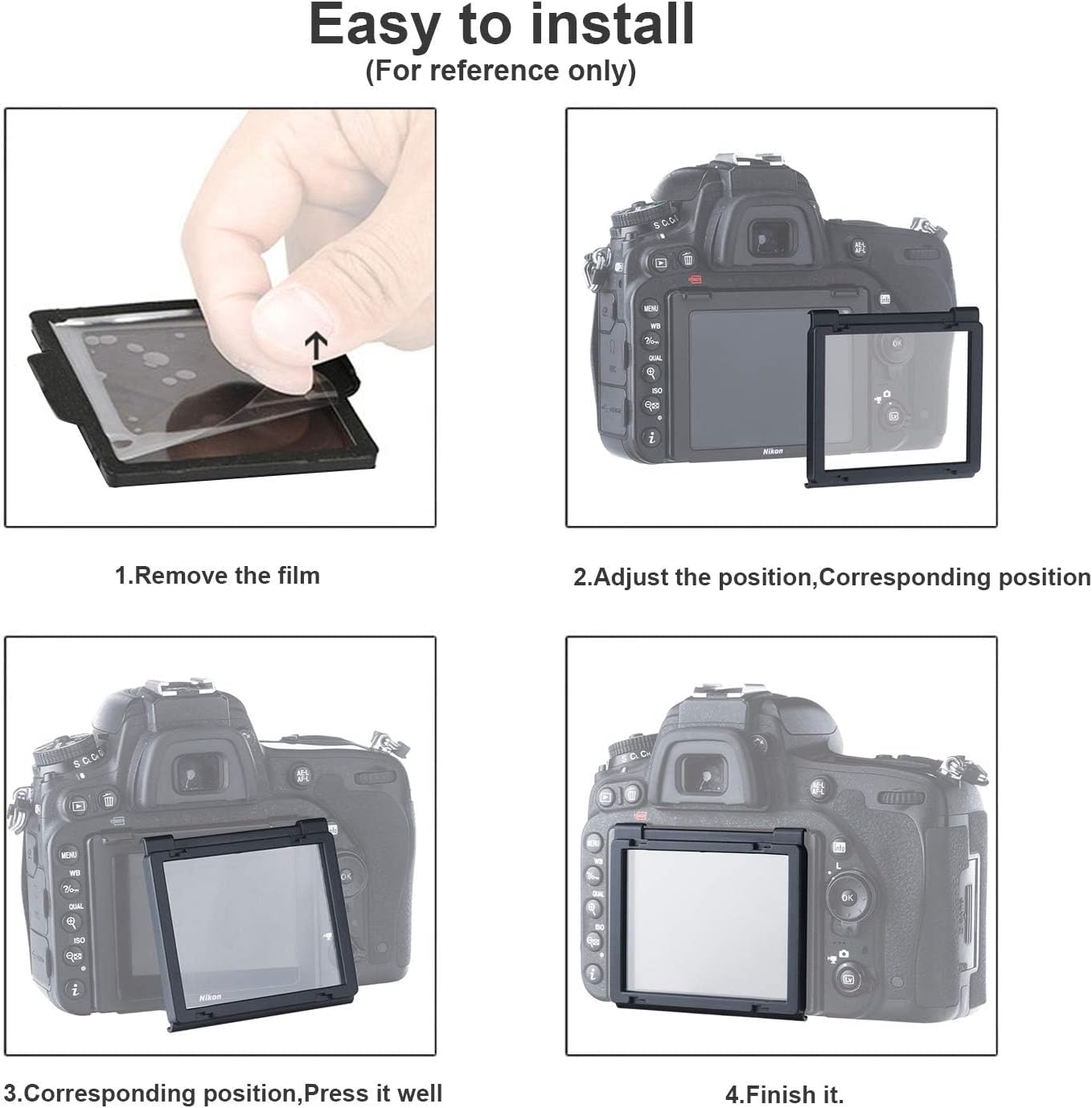 Easy to install
(For reference only)

1.Remove the film

2.Adjust the position,Corresponding position

3.Corresponding position,Press it well

4.Finish it.