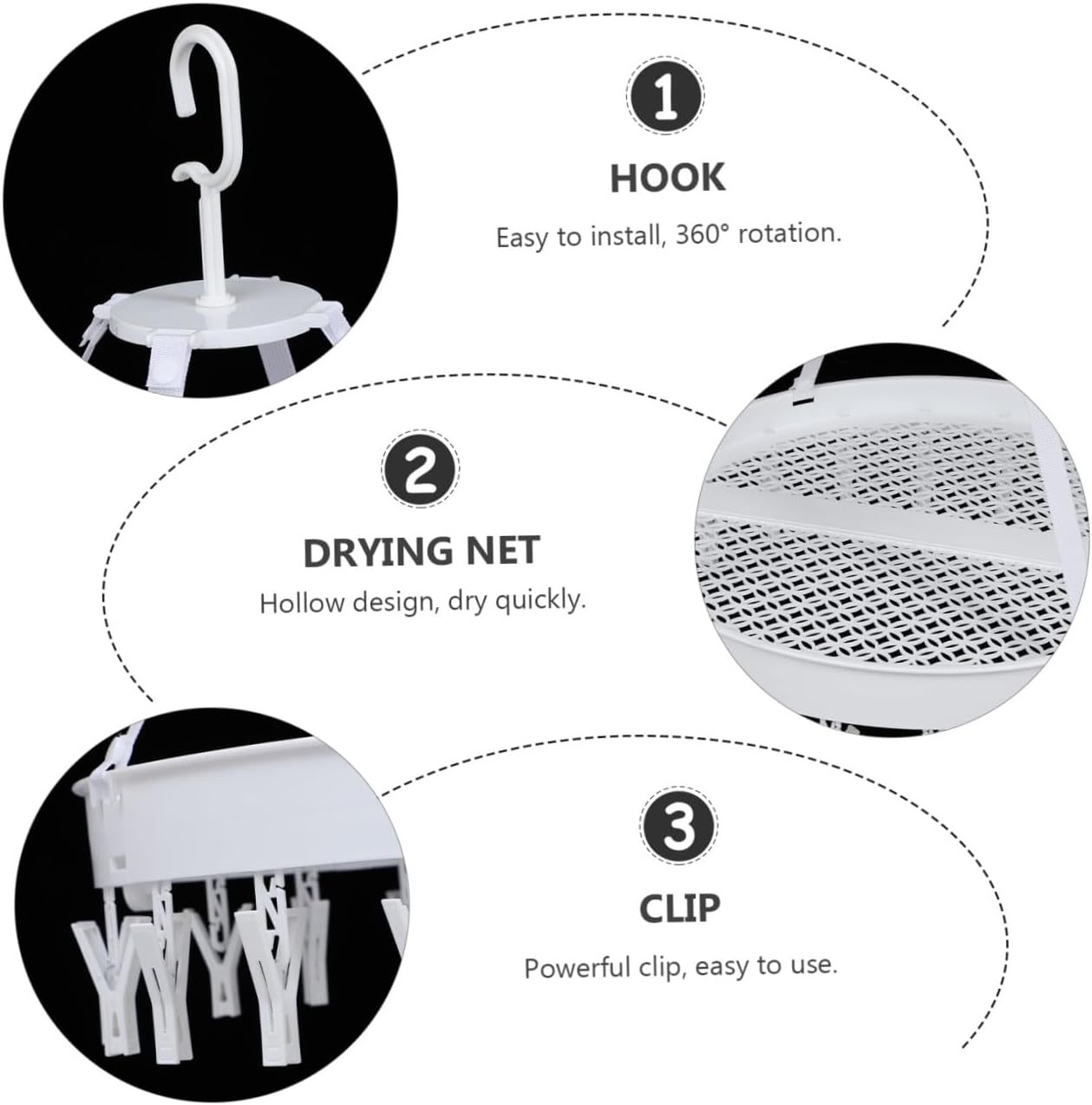 1

HOOK

Easy to install, 360° rotation.

2

DRYING NET

Hollow design, dry quickly.

3

CLIP

Powerful clip, easy to use.