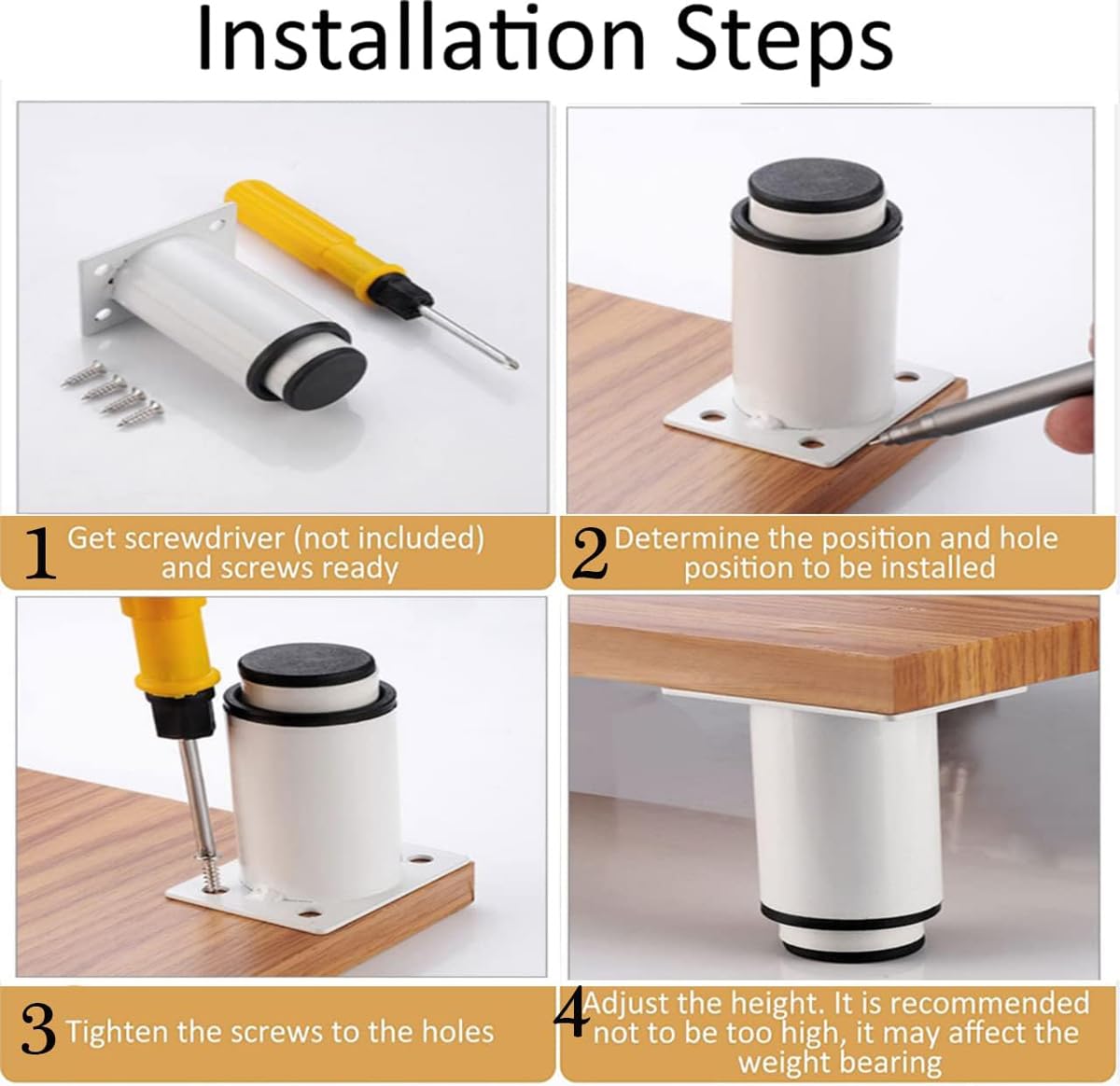 Installation Steps

1 Get screwdriver (not included) and screws ready

2 Determine the position and hole position to be installed

3 Tighten the screws to the holes

4 Adjust the height. It is recommended not to be too high, it may affect the weight bearing