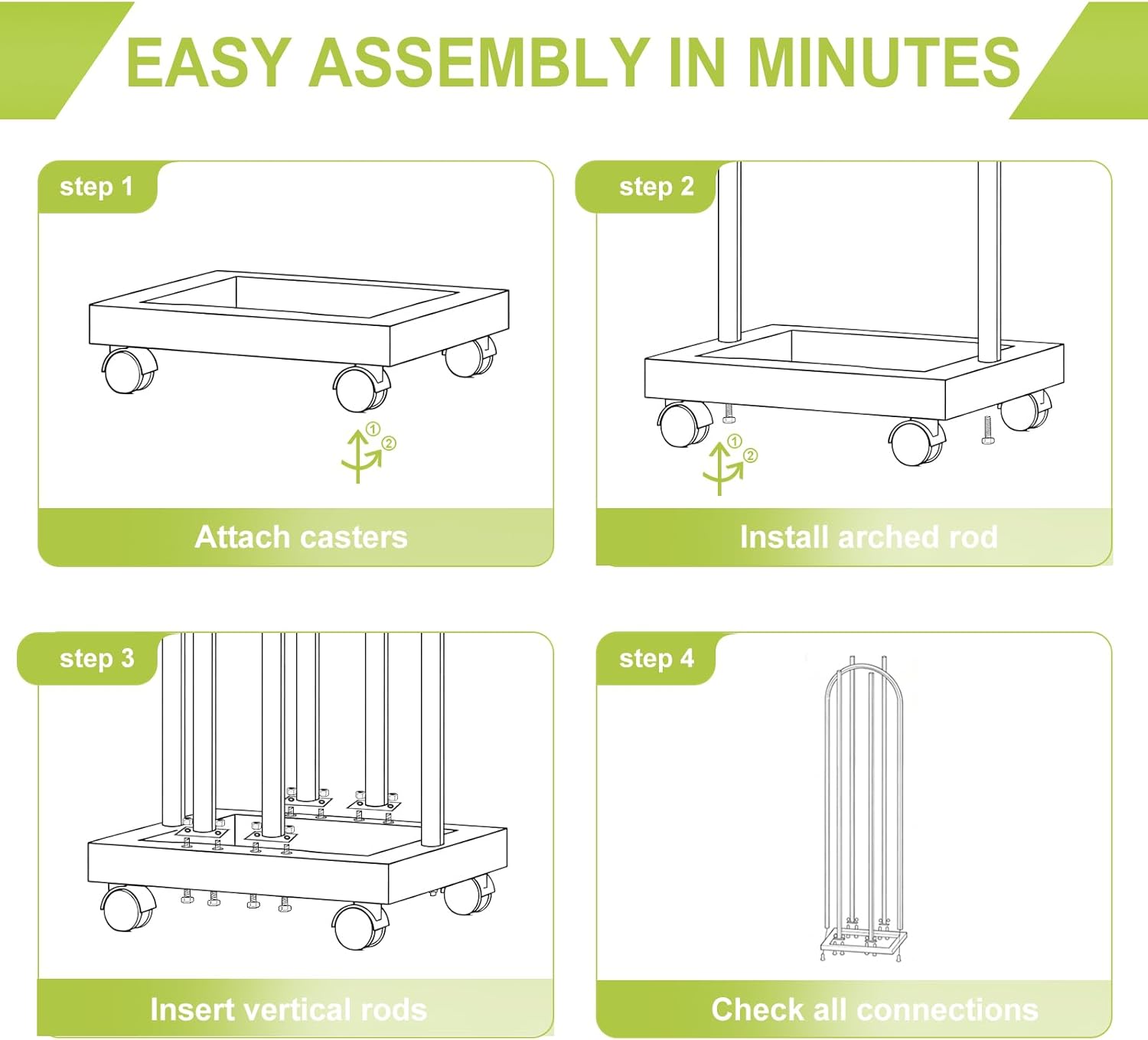 EASY ASSEMBLY IN MINUTES

step 1

①
②

Attach casters

step 2

①
②

Install arched rod

step 3

Insert vertical rods

step 4

Check all connections