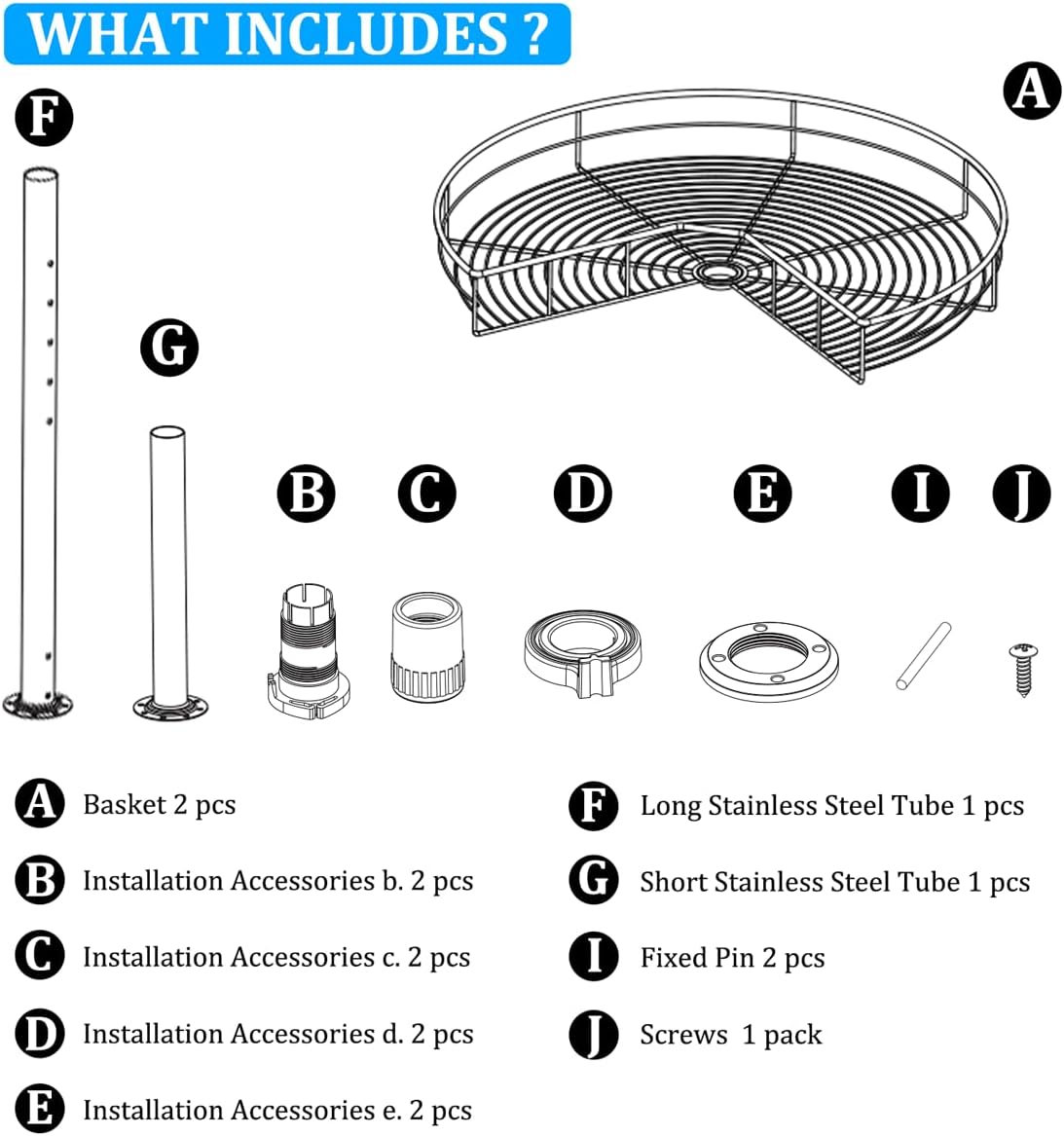 WHAT INCLUDES ?

F

A

G

B C D E I J

A Basket 2 pcs

B Installation Accessories b. 2 pcs

C Installation Accessories c. 2 pcs

D Installation Accessories d. 2 pcs

E Installation Accessories e. 2 pcs

F Long Stainless Steel Tube 1 pcs

G Short Stainless Steel Tube 1 pcs

I Fixed Pin 2 pcs

J Screws 1 pack