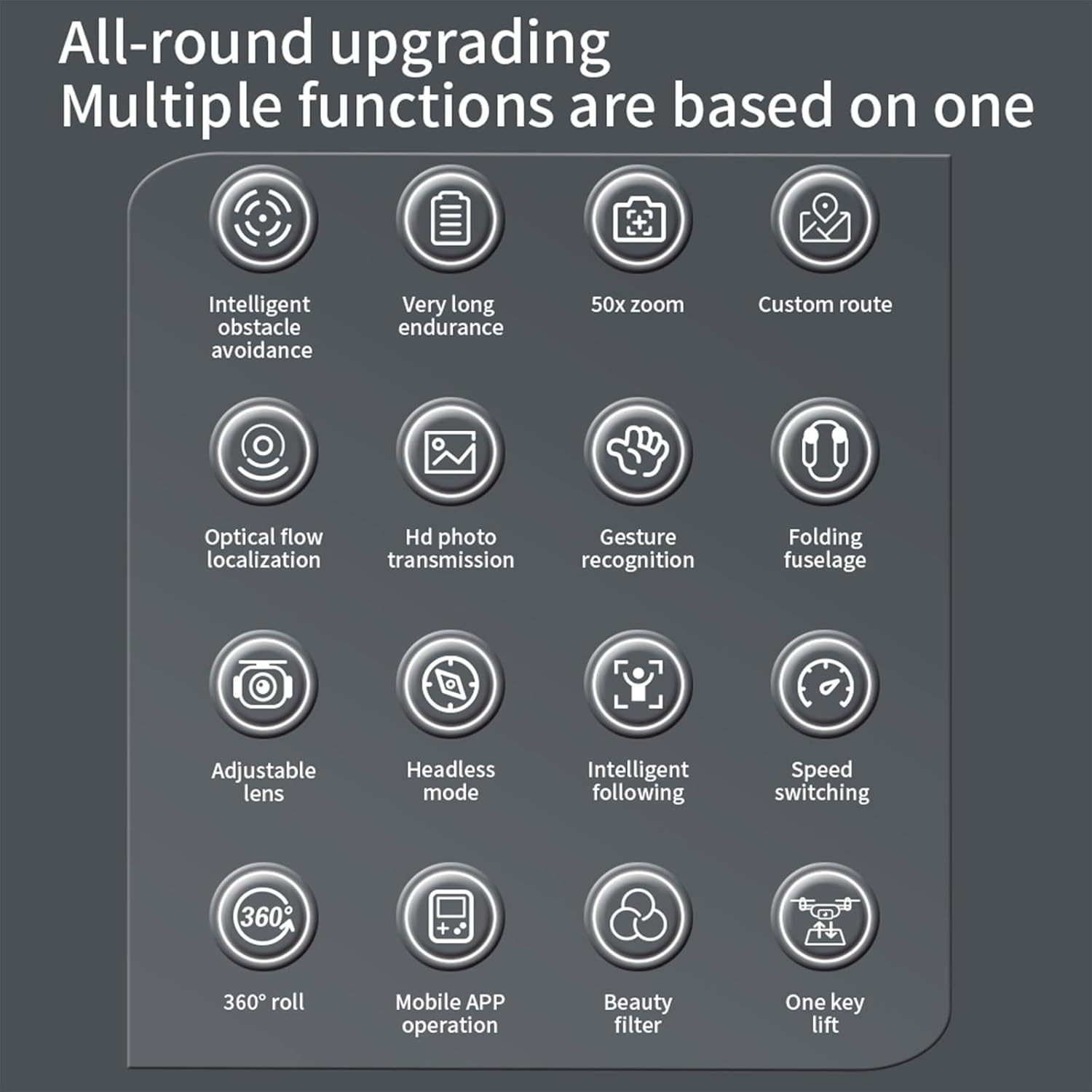 All-round upgrading
Multiple functions are based on one

Intelligent obstacle avoidance

Very long endurance

50x zoom

Custom route

Optical flow localization

Hd photo transmission

Gesture recognition

Folding fuselage

Adjustable lens

Headless mode

Intelligent following

Speed switching

360°

360° roll

Mobile APP operation

Beauty filter

One key lift