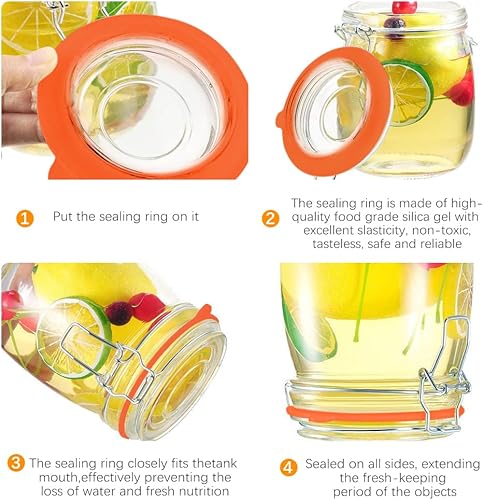 1 Put the sealing ring on it

2 The sealing ring is made of high-quality food grade silica gel with excellent slasticity, non-toxic, tasteless, safe and reliable

3 The sealing ring closely fits thetank mouth,effectively preventing the loss of water and fresh nutrition

4 Sealed on all sides, extending the fresh-keeping period of the objects