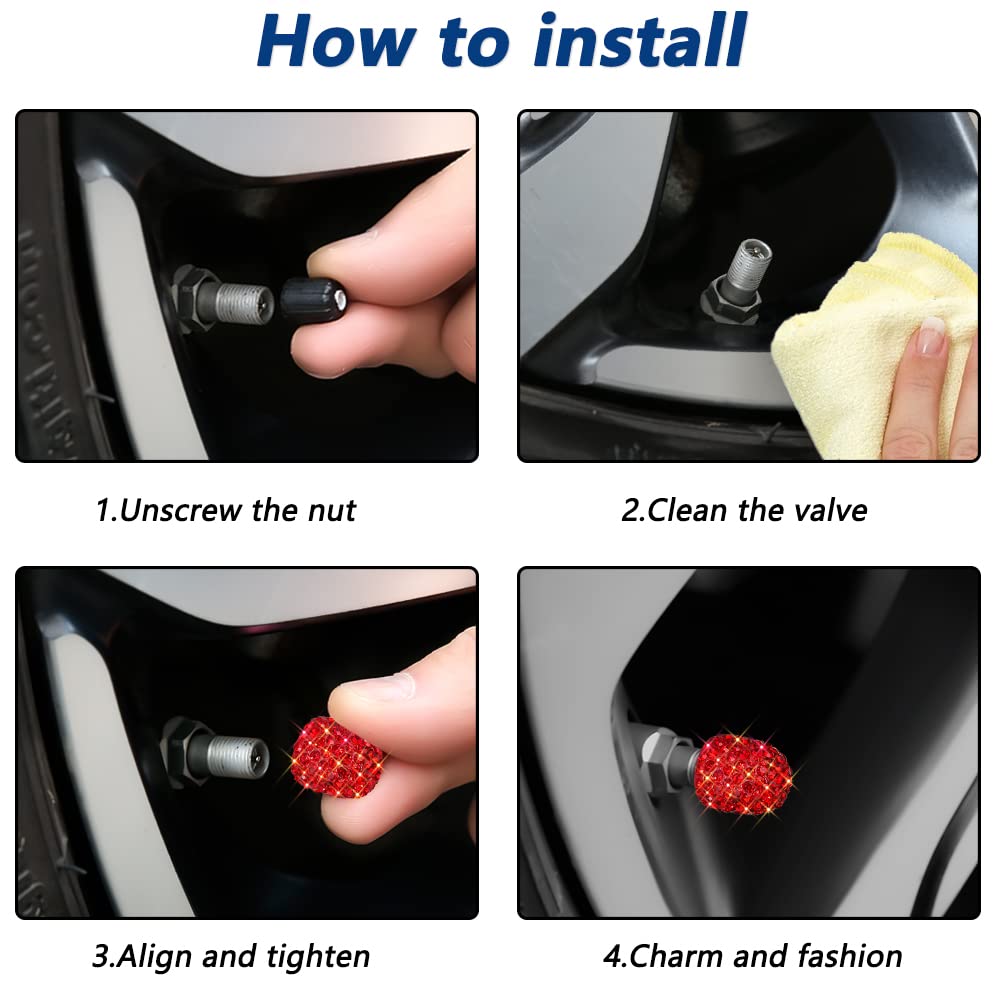 How to install

1.Unscrew the nut

2.Clean the valve

3.Align and tighten

4.Charm and fashion