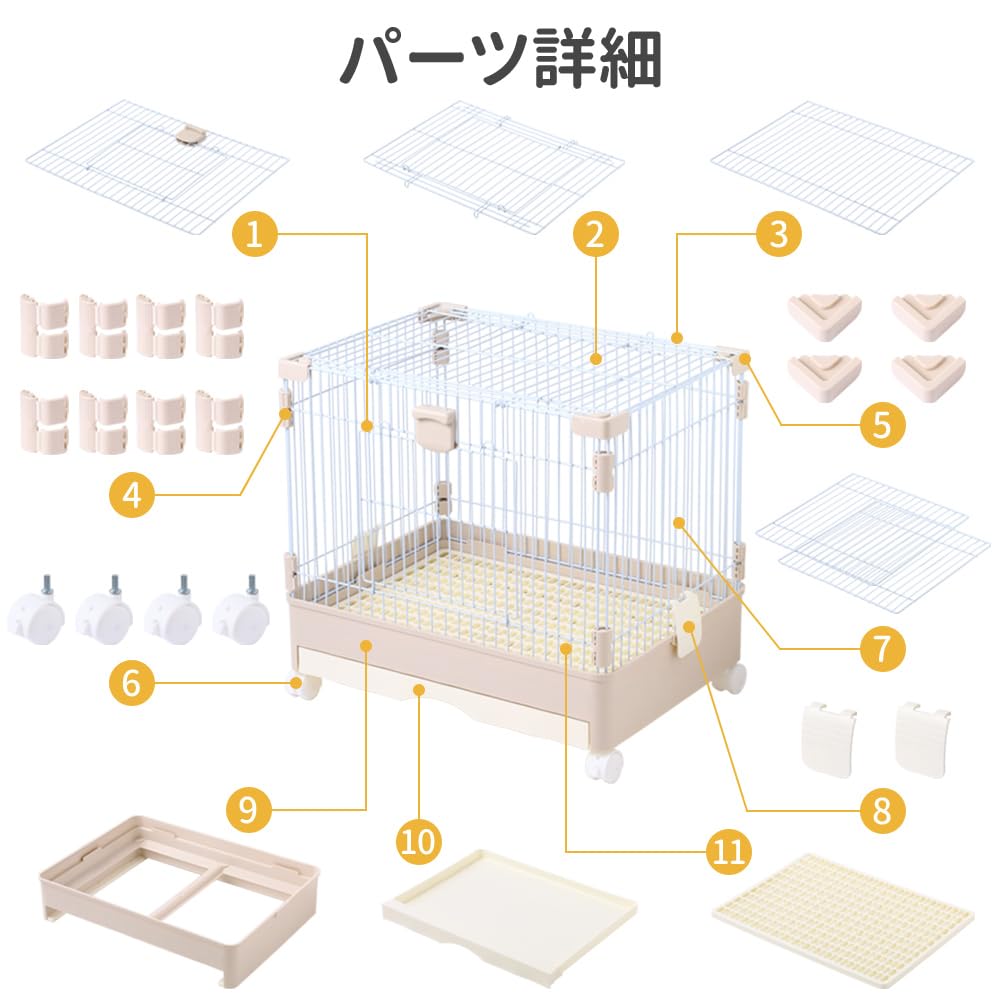 パーツ詳細

1

2

3

4

5

6

7

8

9

10

11