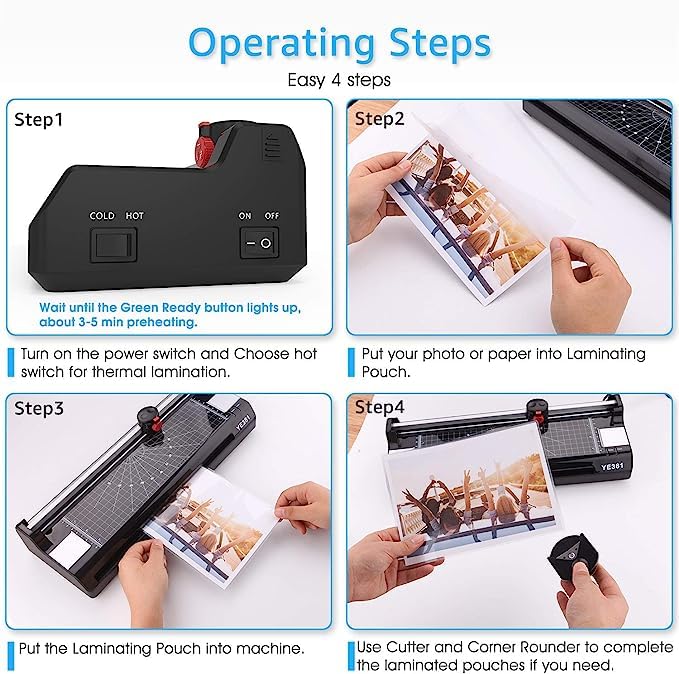 Operating Steps

Easy 4 steps

Step1

COLD HOT

ON OFF

Wait until the Green Ready button lights up, about 3-5 min preheating.

Turn on the power switch and Choose hot switch for thermal lamination.

Step2

Put your photo or paper into Laminating Pouch.

Step3

YE381

Put the Laminating Pouch into machine.

Step4

YE381

Use Cutter and Corner Rounder to complete the laminated pouches if you need.