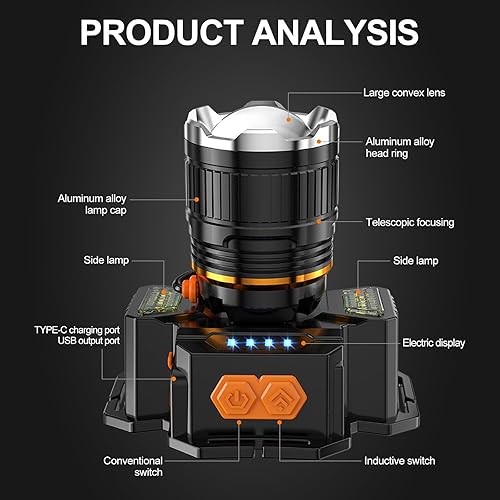 PRODUCT ANALYSIS

Large convex lens

Aluminum alloy head ring

Aluminum alloy lamp cap

Telescopic focusing

Side lamp

Side lamp

TYPE-C charging port
USB output port

Electric display

Conventional switch

Inductive switch