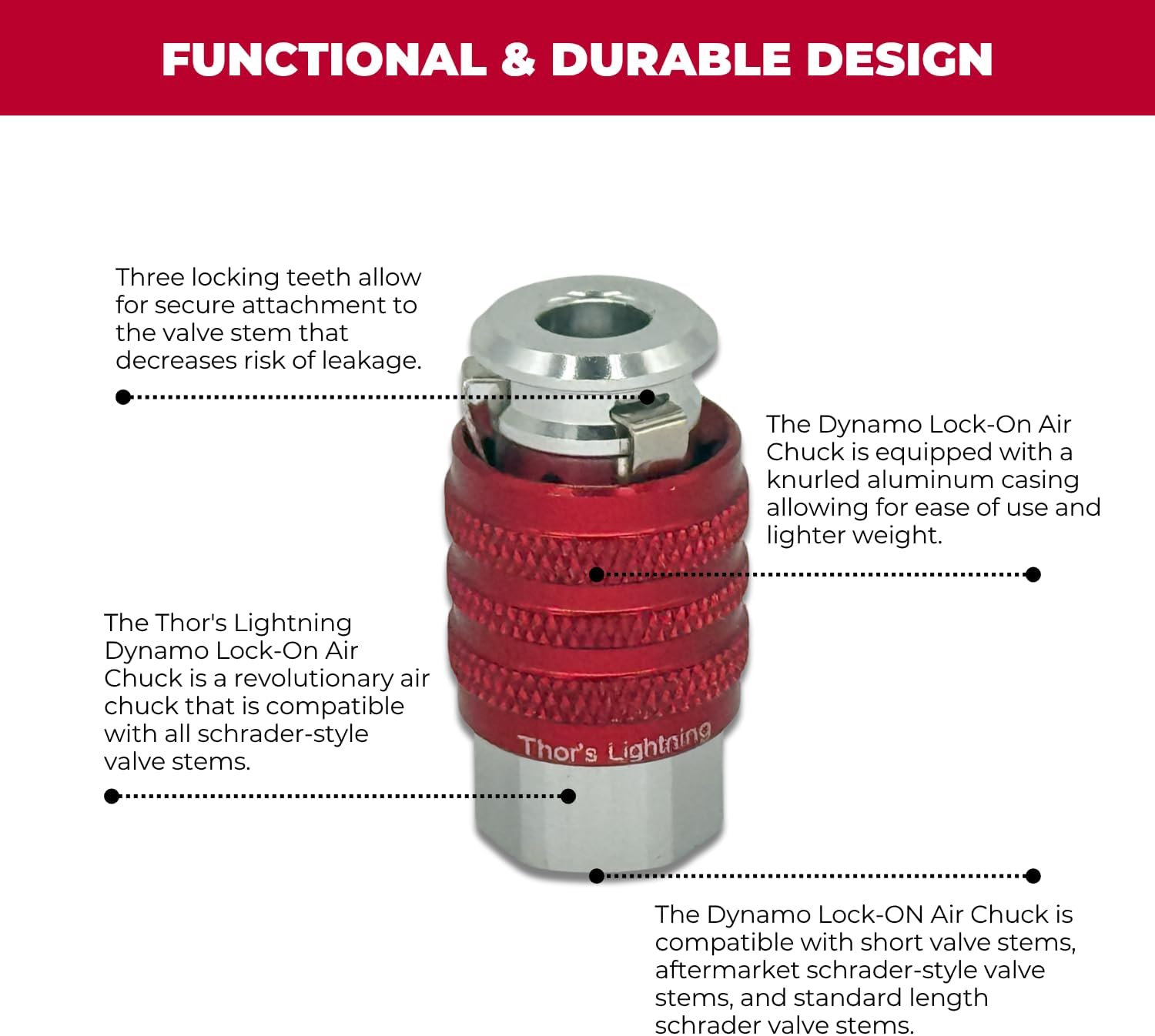 FUNCTIONAL & DURABLE DESIGN

Three locking teeth allow for secure attachment to the valve stem that decreases risk of leakage.

The Dynamo Lock-On Air Chuck is equipped with a knurled aluminum casing allowing for ease of use and lighter weight.

The Thor's Lightning Dynamo Lock-On Air Chuck is a revolutionary air chuck that is compatible with all schrader-style valve stems.

Thor's Lightning

The Dynamo Lock-ON Air Chuck is compatible with short valve stems, aftermarket schrader-style valve stems, and standard length schrader valve stems.