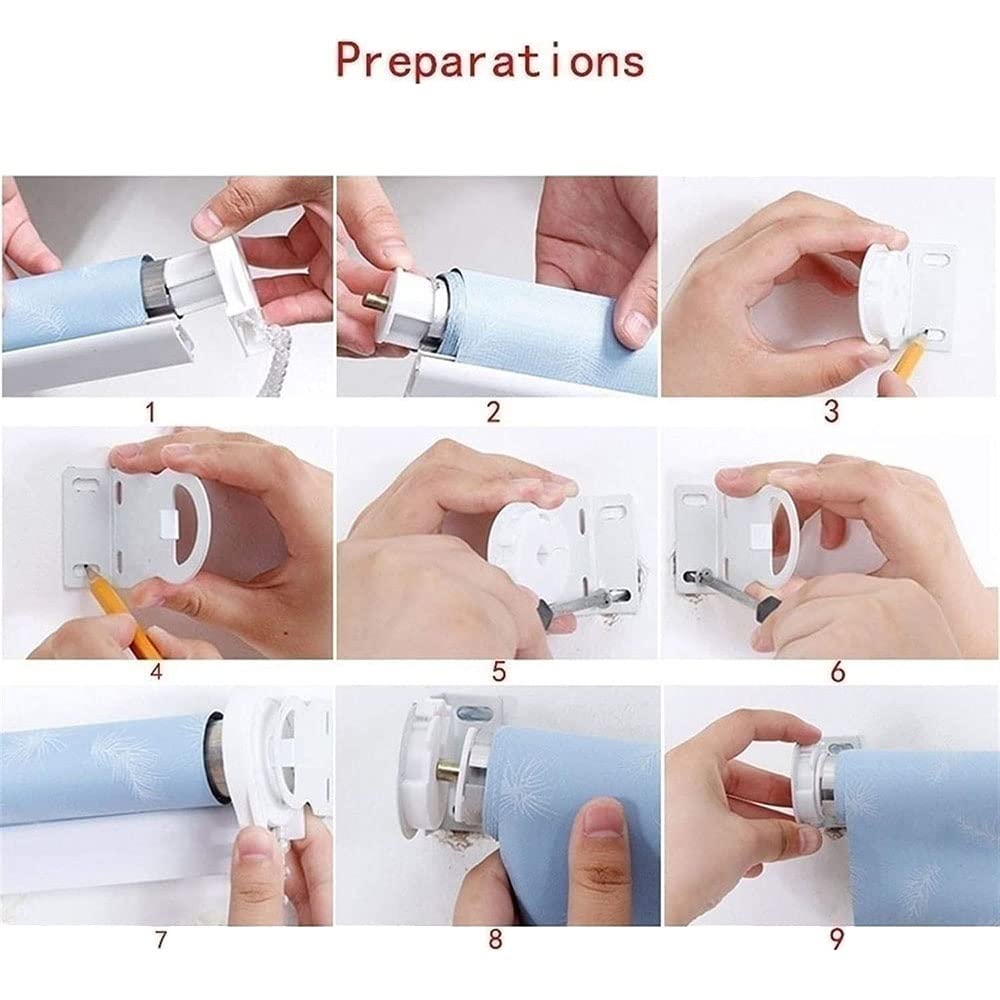 Preparations

1

2

3

4

5

6

7

8

9