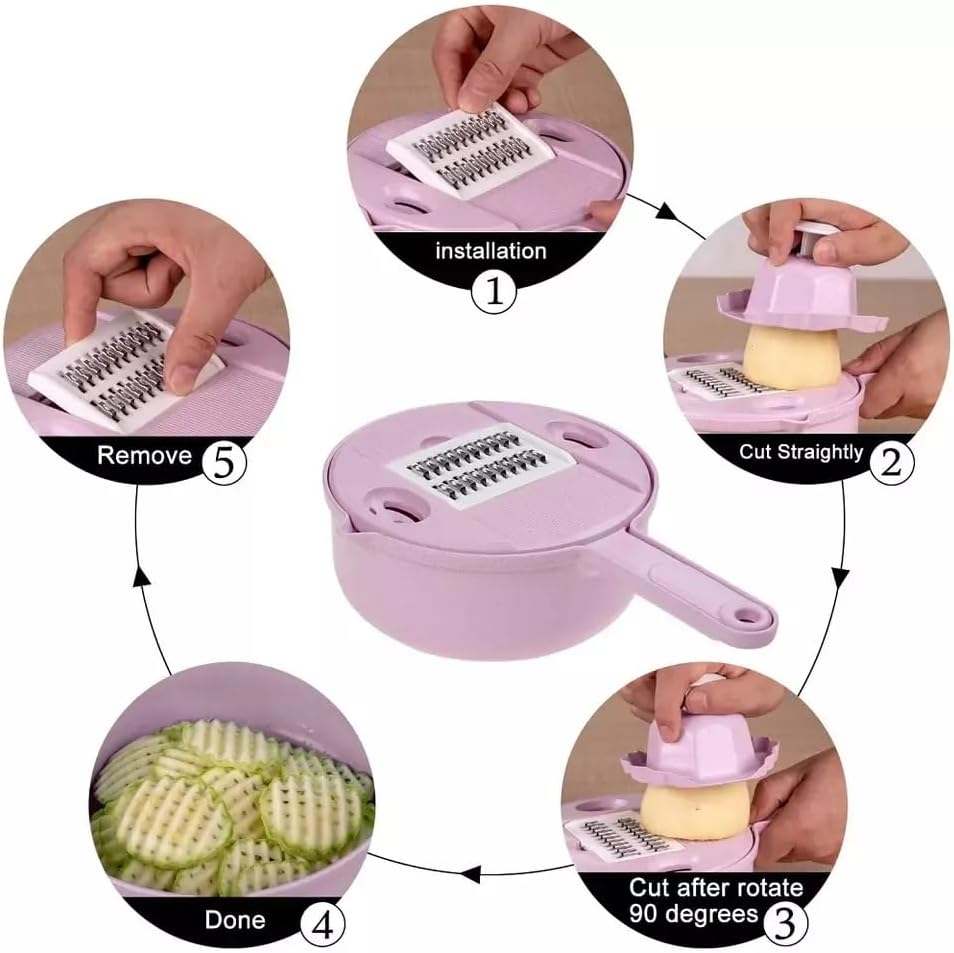 installation
1

Cut Straightly
2

Cut after rotate 90 degrees
3

Done
4

Remove
5