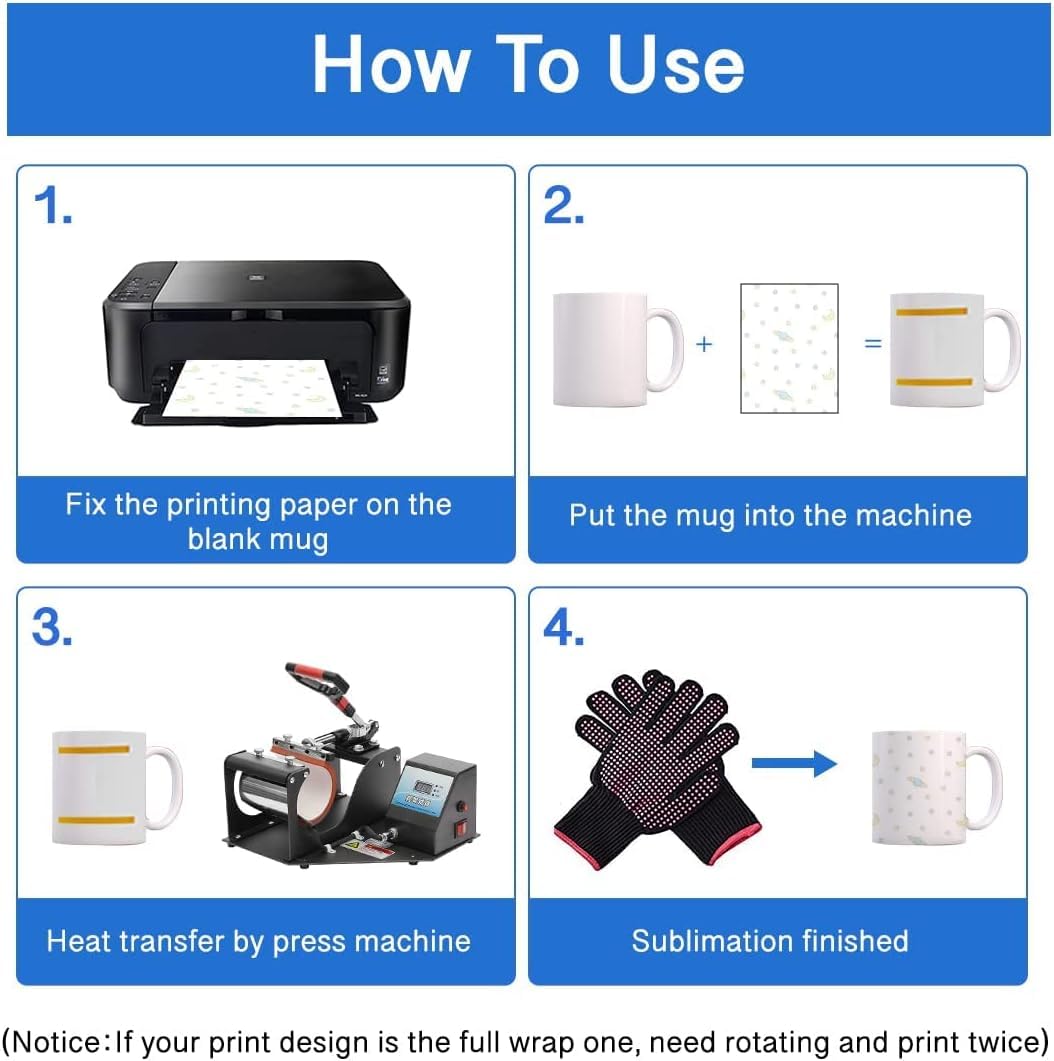 How To Use

1.

Fix the printing paper on the blank mug

2.

+

=

Put the mug into the machine

3.

Heat transfer by press machine

4.

Sublimation finished

(Notice：If your print design is the full wrap one, need rotating and print twice)