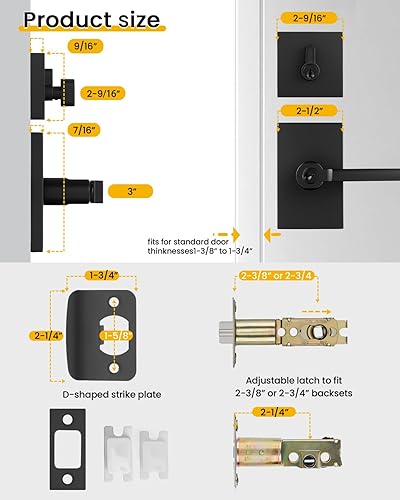 Product size

9/16"

2-9/16"

7/16"

3"

2-9/16"

2-1/2"

fits for standard door thinknesses1-3/8" to 1-3/4"

1-3/4"

2-1/4"

1-5/8"

D-shaped strike plate

2-3/8" or 2-3/4

Adjustable latch to fit 2-3/8" or 2-3/4" backsets

2-1/4"