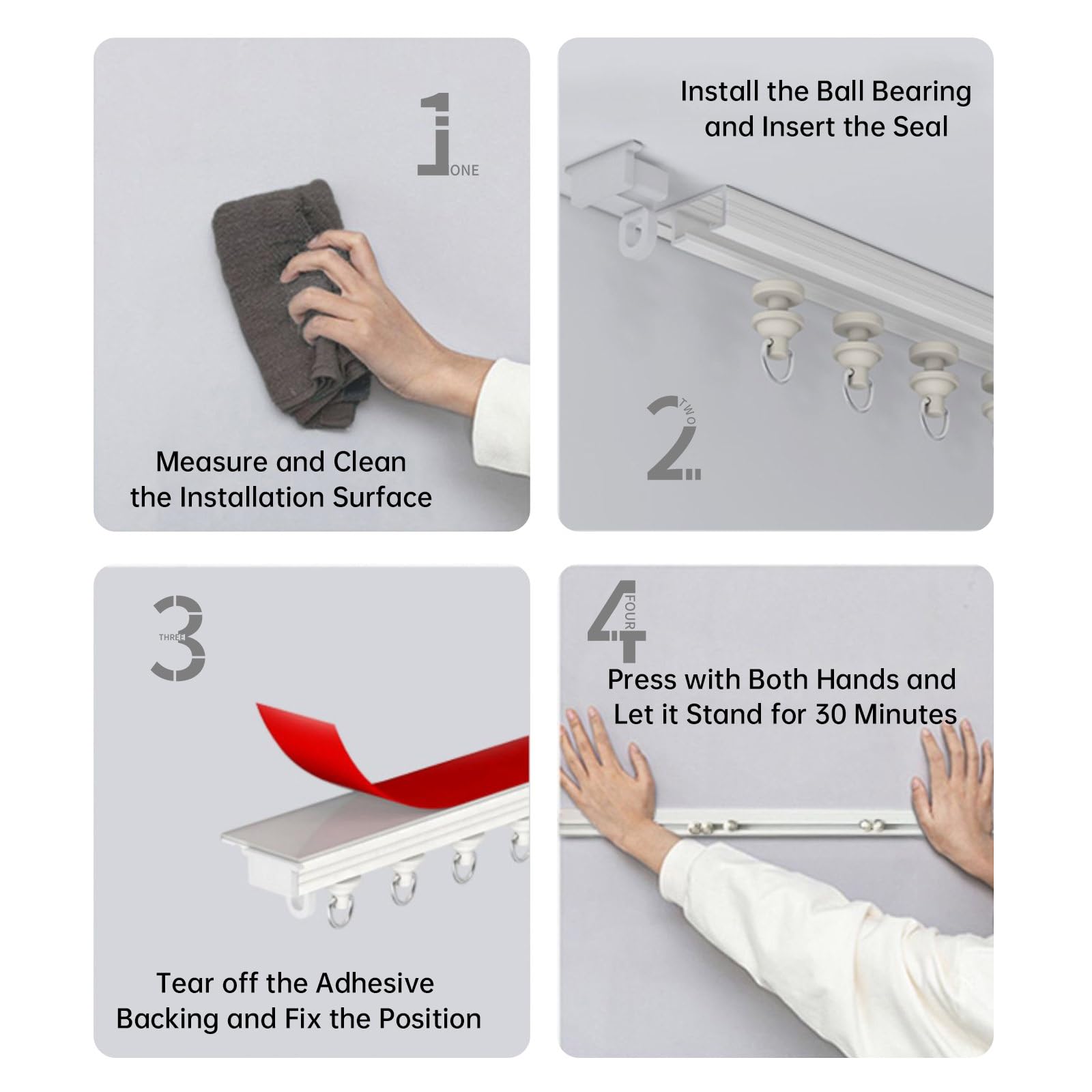 1 ONE

Measure and Clean the Installation Surface

Install the Ball Bearing and Insert the Seal

2 TWO

3 THREE

Tear off the Adhesive Backing and Fix the Position

4 FOUR

Press with Both Hands and Let it Stand for 30 Minutes