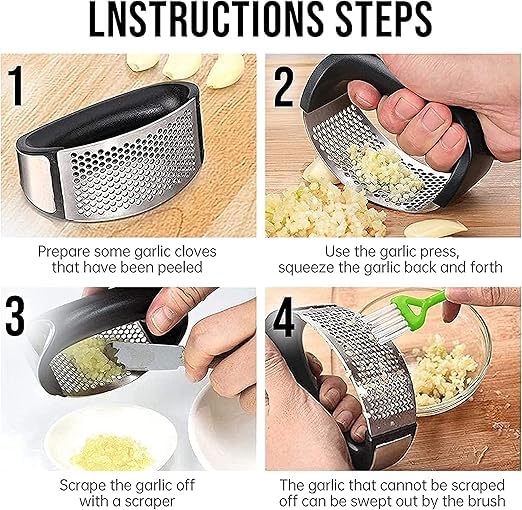 LNSTRUCTIONS STEPS

1

Prepare some garlic cloves that have been peeled

2

Use the garlic press, squeeze the garlic back and forth

3

Scrape the garlic off with a scraper

4

The garlic that cannot be scraped off can be swept out by the brush