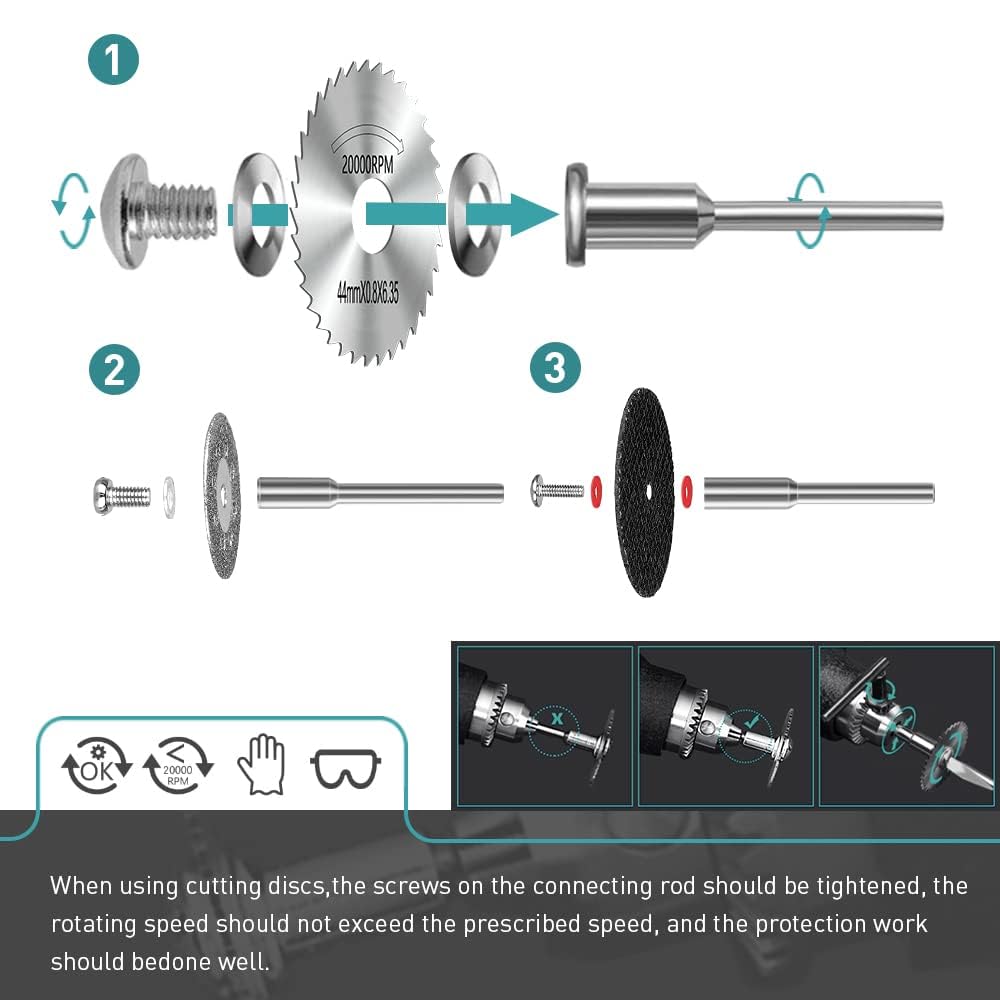 1

20000RPM

44mmX0.8X6.35

2

3

OK

<
20000
RPM

When using cutting discs,the screws on the connecting rod should be tightened, the rotating speed should not exceed the prescribed speed, and the protection work should bedone well.