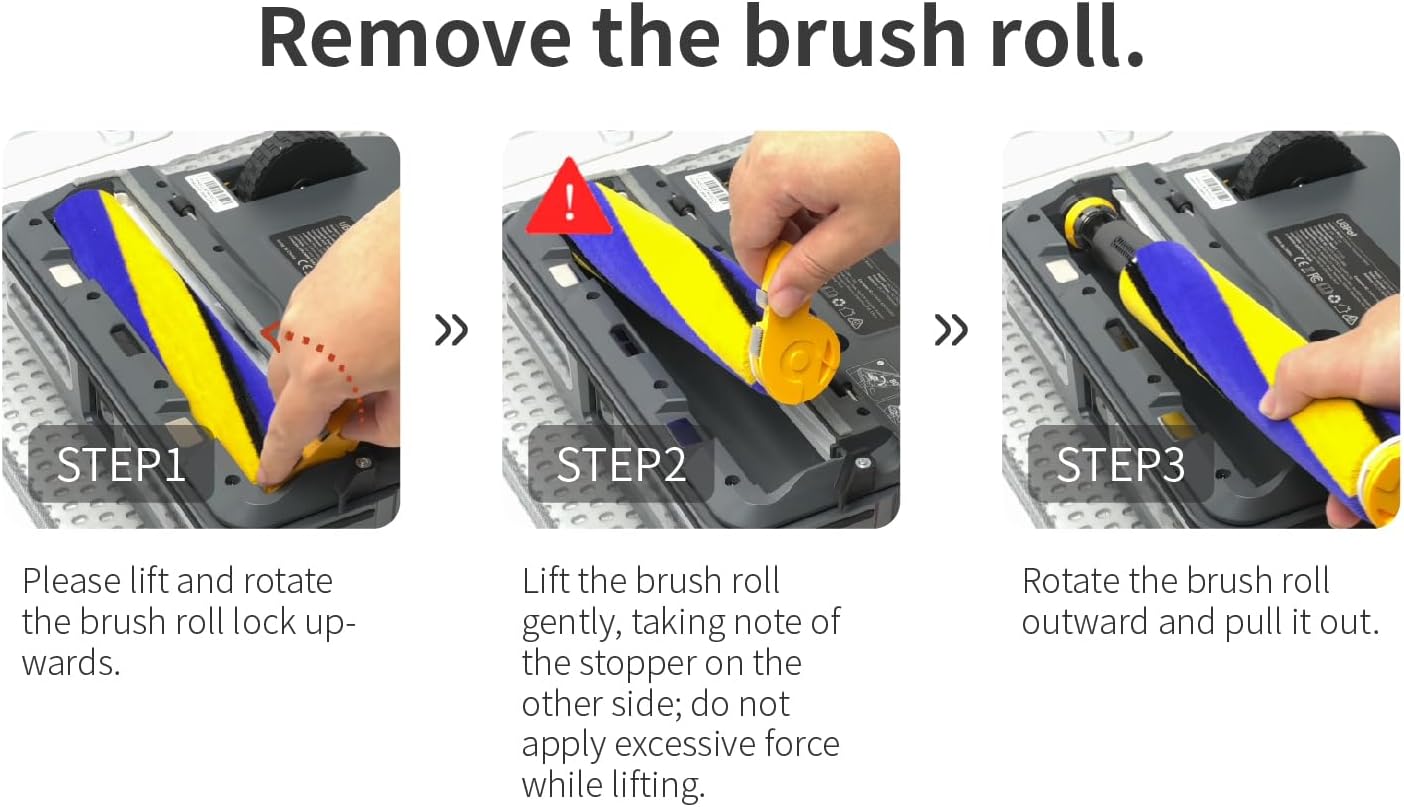 Remove the brush roll.

STEP1

»

STEP2

»

STEP3

Please lift and rotate the brush roll lock upwards.

Lift the brush roll gently, taking note of the stopper on the other side; do not apply excessive force while lifting.

Rotate the brush roll outward and pull it out.