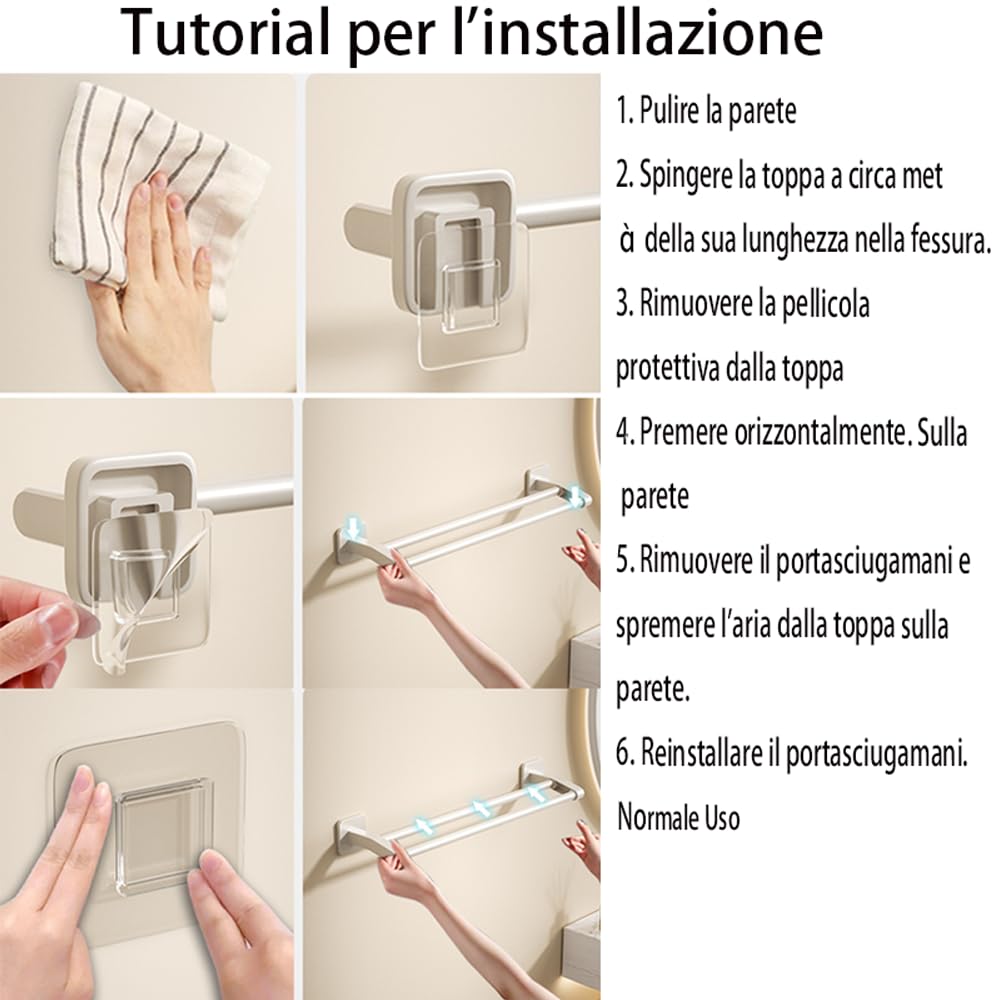 Tutorial per l’installazione

1. Pulire la parete

2. Spingere la toppa a circa met à della sua lunghezza nella fessura.

3. Rimuovere la pellicola protettiva dalla toppa

4. Premere orizzontalmente. Sulla parete

5. Rimuovere il portasciugamani e spremere l’aria dalla toppa sulla parete.

6. Reinstallare il portasciugamani. Normale Uso