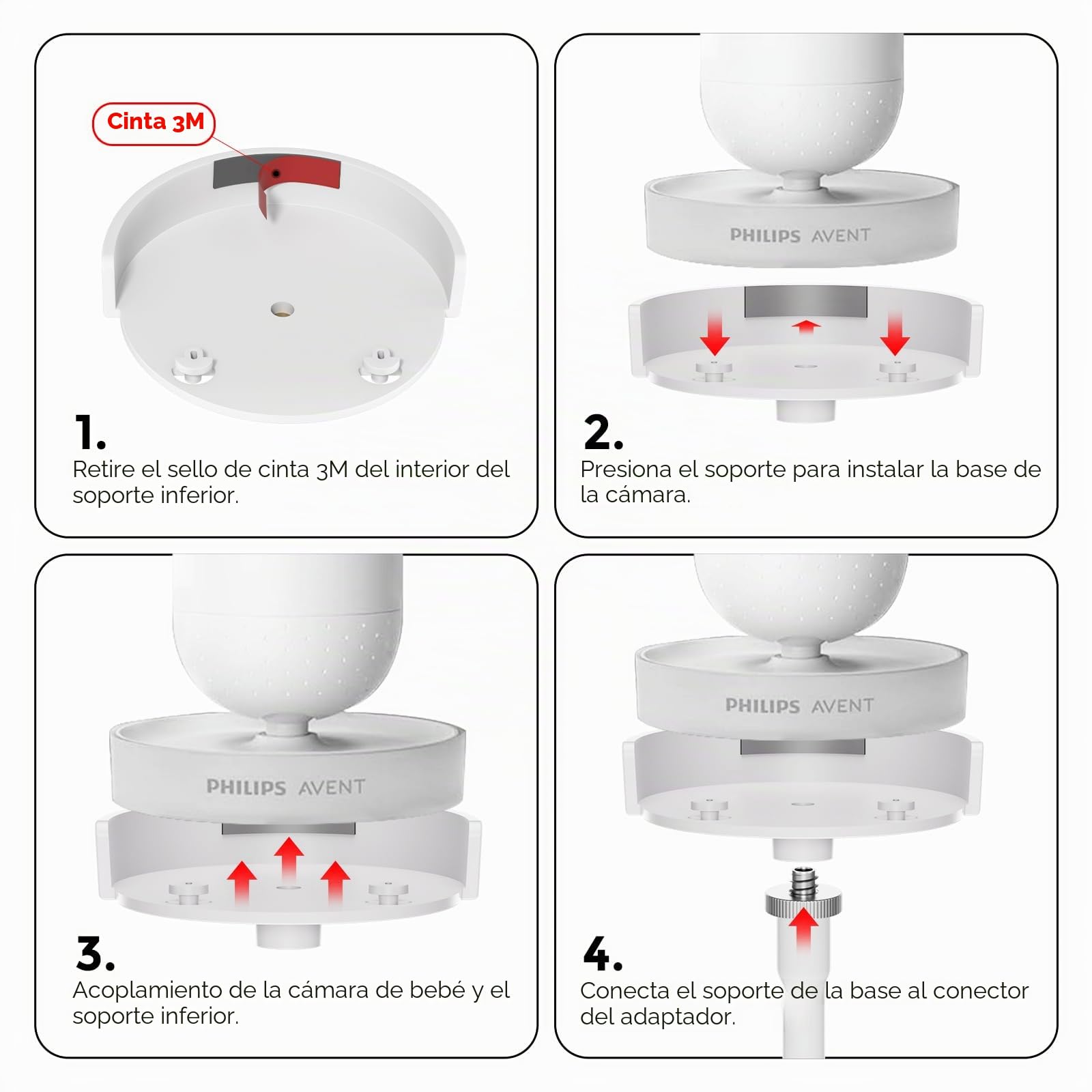 Cinta 3M

1.
Retire el sello de cinta 3M del interior del soporte inferior.

PHILIPS AVENT

2.
Presiona el soporte para instalar la base de la cámara.

PHILIPS AVENT

3.
Acoplamiento de la cámara de bebé y el soporte inferior.

PHILIPS AVENT

4.
Conecta el soporte de la base al conector del adaptador.