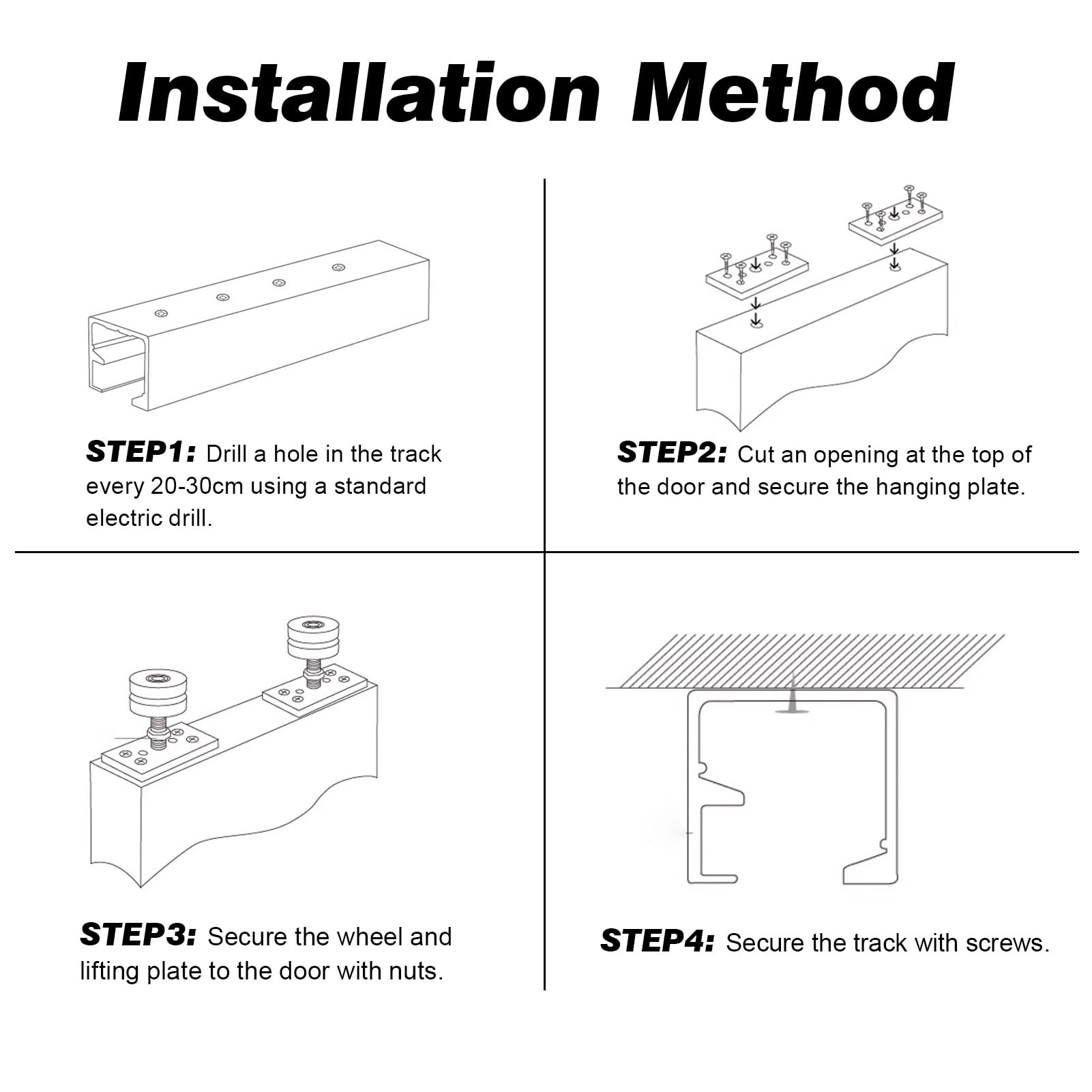 Installation Method

STEP1: Drill a hole in the track every 20-30cm using a standard electric drill.

STEP2: Cut an opening at the top of the door and secure the hanging plate.

STEP3: Secure the wheel and lifting plate to the door with nuts.

STEP4: Secure the track with screws.