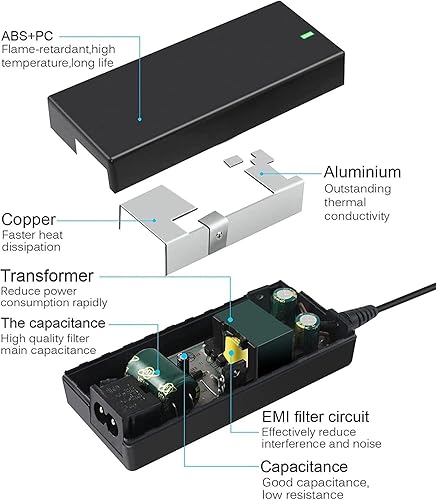 ABS+PC
Flame-retardant,high temperature,long life

Aluminium
Outstanding thermal conductivity

Copper
Faster heat dissipation

Transformer
Reduce power consumption rapidly

The capacitance
High quality filter main capacitance

EMI filter circuit
Effectively reduce interference and noise

Capacitance
Good capacitance, low resistance