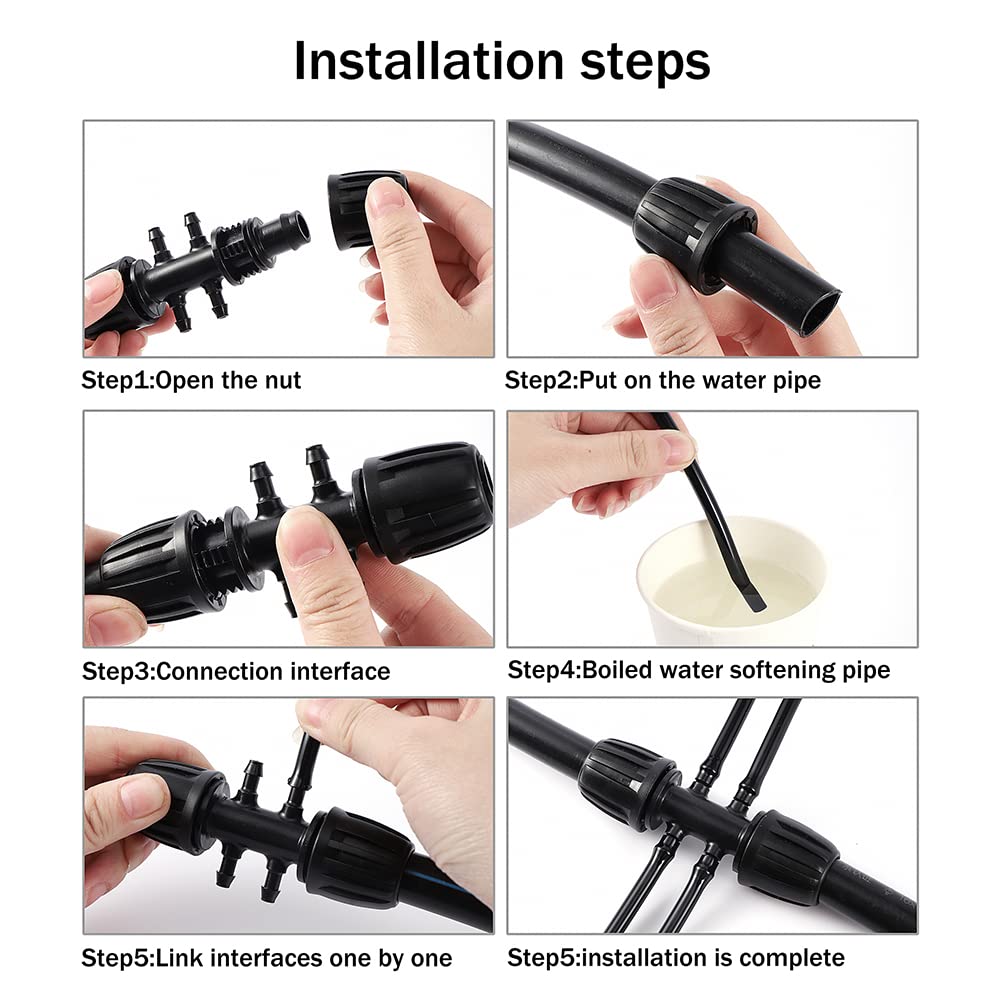 Installation steps

Step1:Open the nut

Step2:Put on the water pipe

Step3:Connection interface

Step4:Boiled water softening pipe

Step5:Link interfaces one by one

Step5:installation is complete