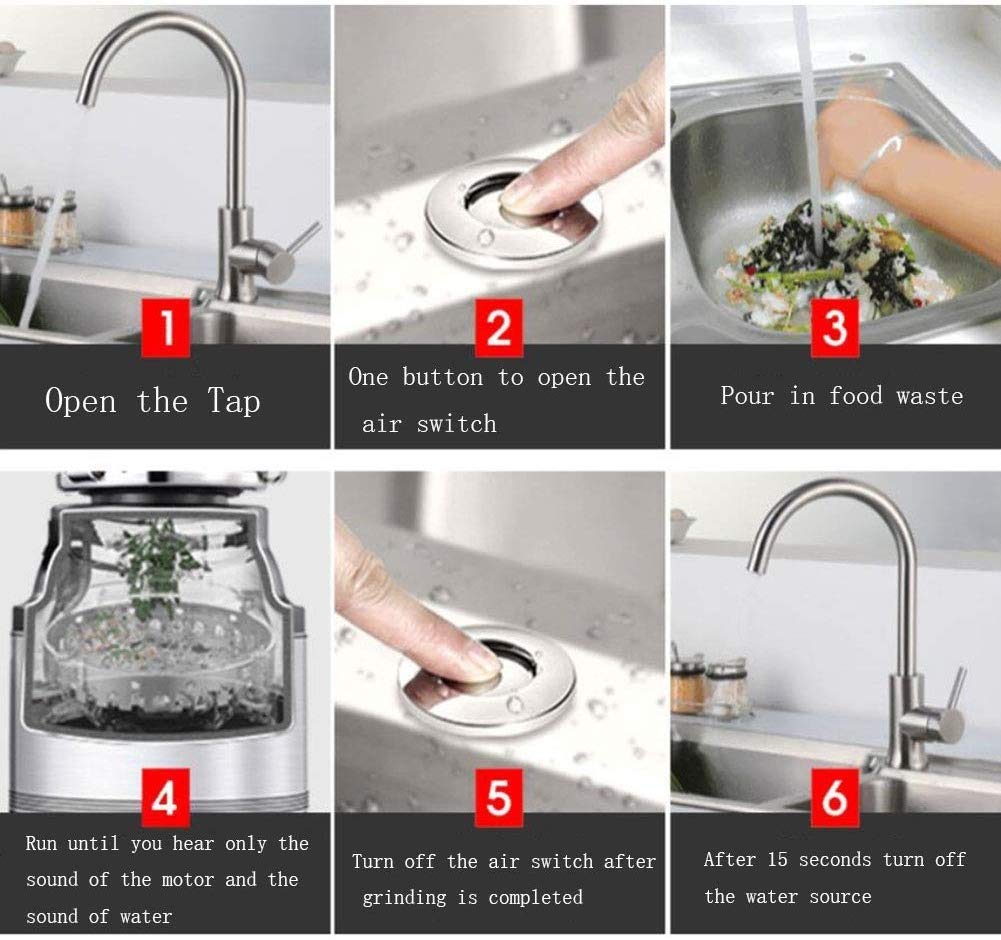 1

Open the Tap

2

One button to open the air switch

3

Pour in food waste

4

Run until you hear only the sound of the motor and the sound of water

5

Turn off the air switch after grinding is completed

6

After 15 seconds turn off the water source