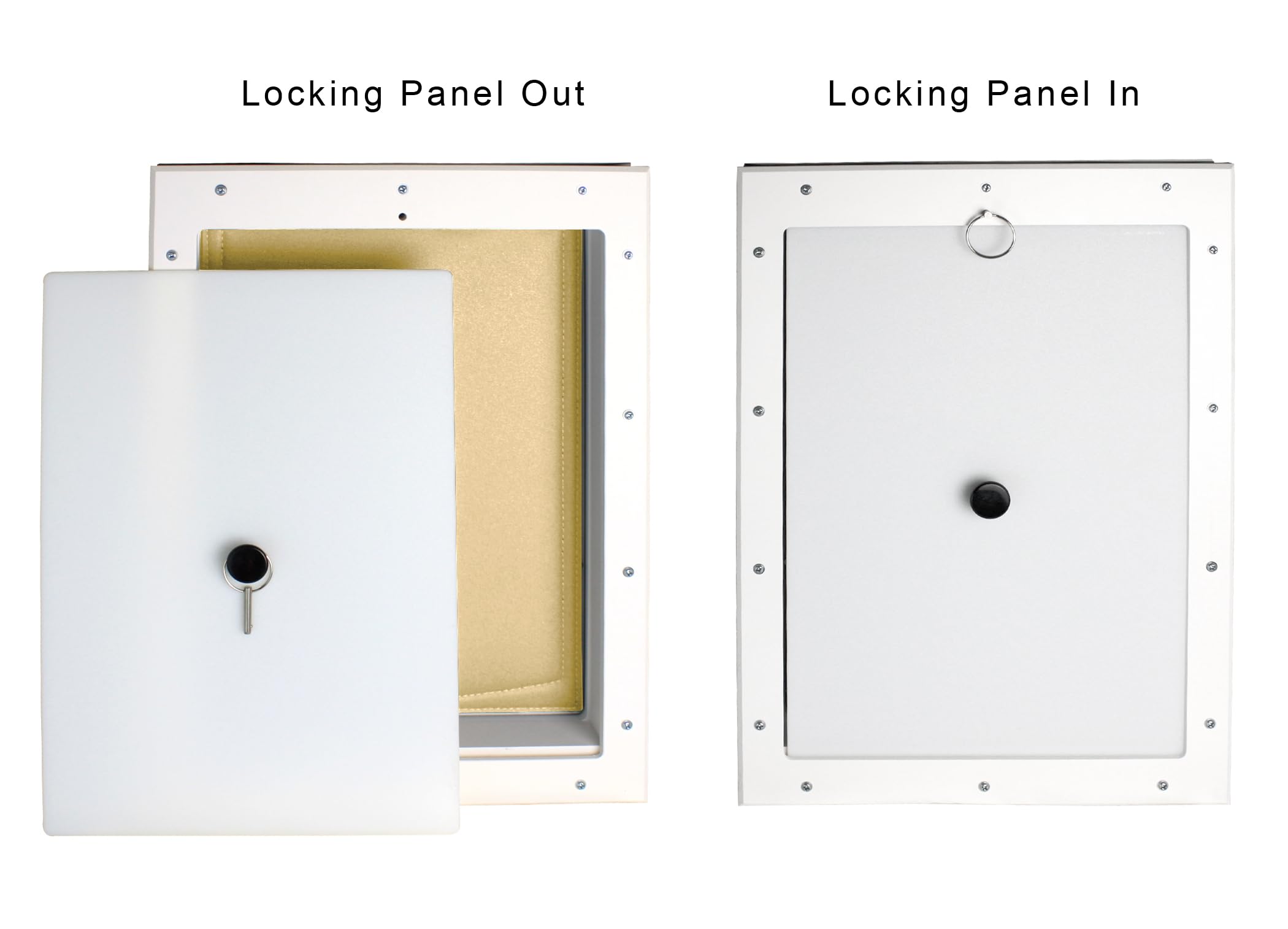 Locking Panel Out

Locking Panel In