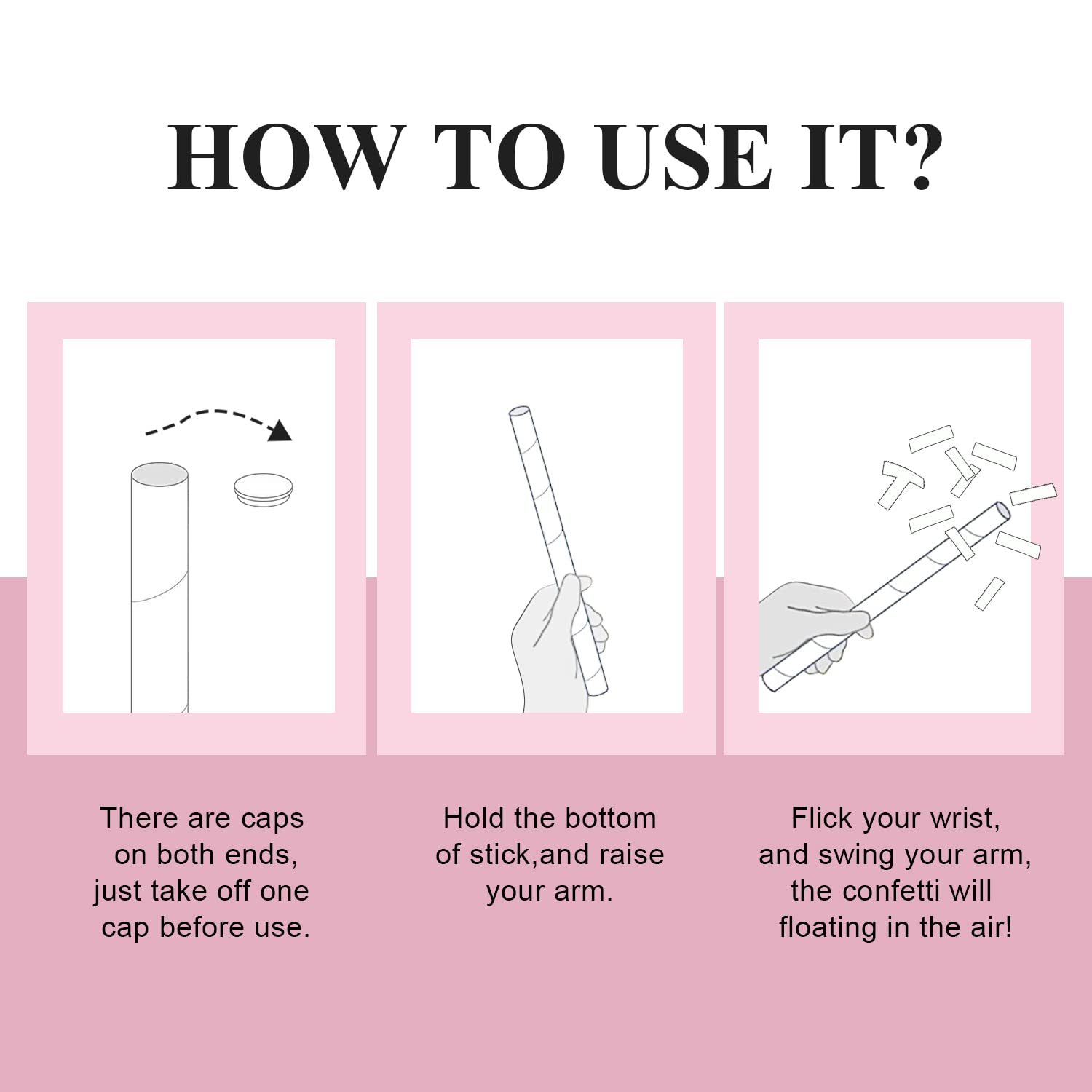 HOW TO USE IT?

There are caps on both ends, just take off one cap before use.

Hold the bottom of stick,and raise your arm.

Flick your wrist, and swing your arm, the confetti will floating in the air!