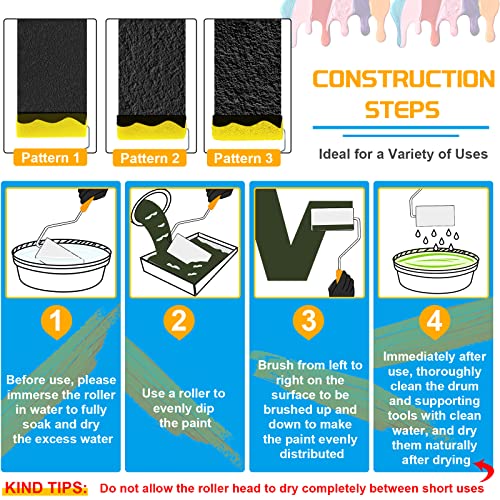 Pattern 1

Pattern 2

Pattern 3

CONSTRUCTION STEPS

Ideal for a Variety of Uses

1

Before use, please immerse the roller in water to fully soak and dry the excess water

2

Use a roller to evenly dip the paint

3

Brush from left to right on the surface to be brushed up and down to make the paint evenly distributed

4

Immediately after use, thoroughly clean the drum and supporting tools with clean water, and dry them naturally after drying

KIND TIPS: Do not allow the roller head to dry completely between short uses