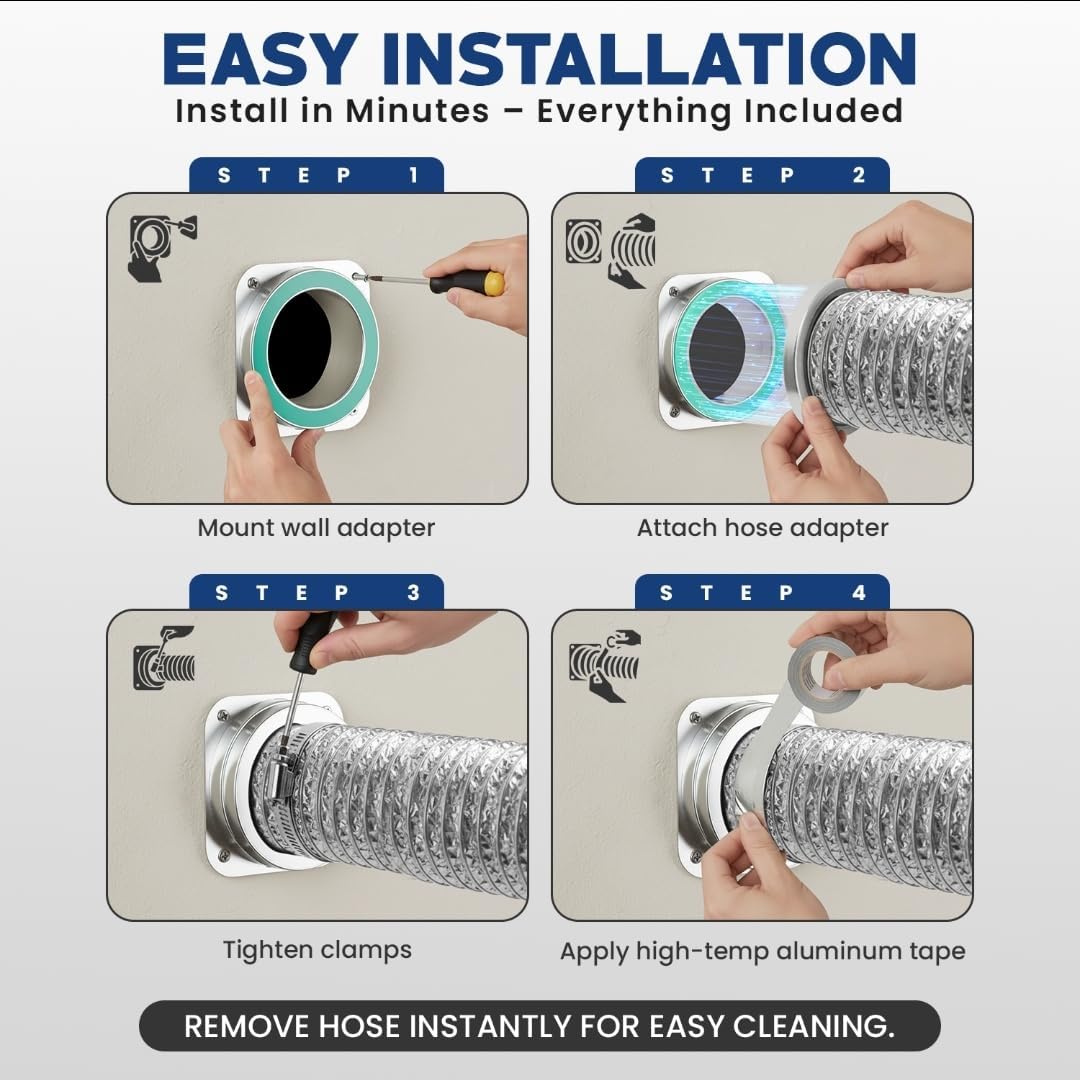 EASY INSTALLATION
Install in Minutes – Everything Included

STEP 1

Mount wall adapter

STEP 2

Attach hose adapter

STEP 3

Tighten clamps

STEP 4

Apply high-temp aluminum tape

REMOVE HOSE INSTANTLY FOR EASY CLEANING.